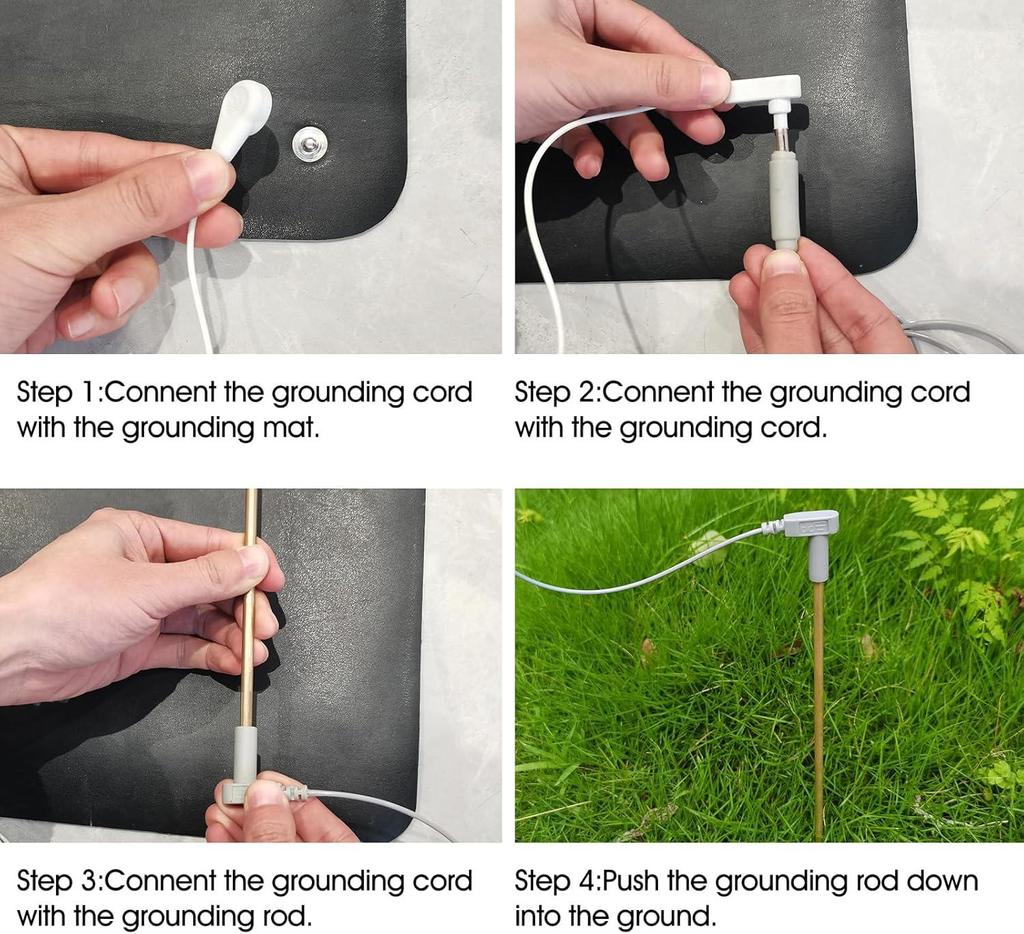 Step 1:Connent the grounding cord with the grounding mat.

Step 2:Connent the grounding cord with the grounding cord.

Step 3:Connent the grounding cord with the grounding rod.

Step 4:Push the grounding rod down into the ground.