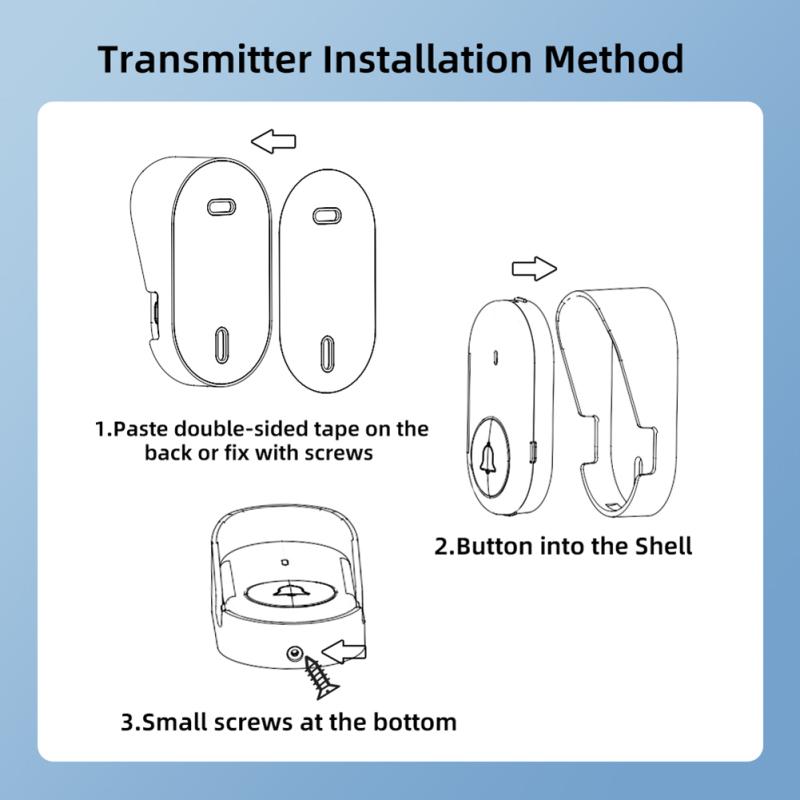 Transmitter Installation Method

1.Paste double-sided tape on the back or fix with screws

2.Button into the Shell

3.Small screws at the bottom