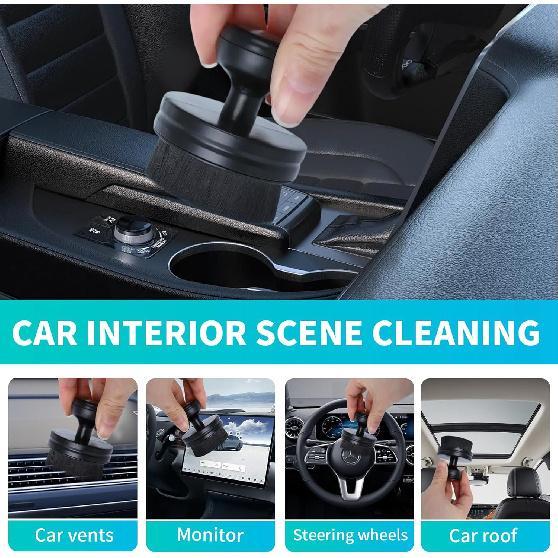 CAR INTERIOR SCENE CLEANING

Car vents

Monitor

Steering wheels

Car roof