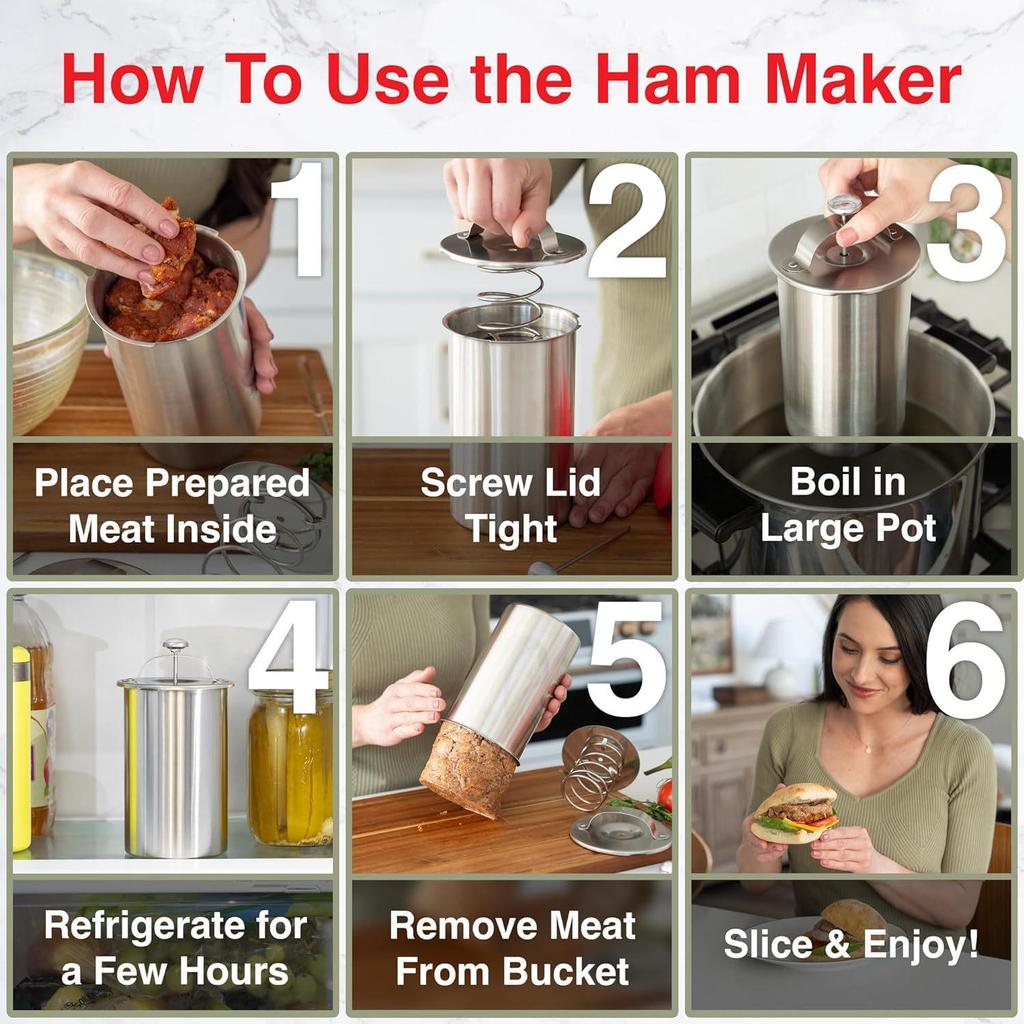 How To Use the Ham Maker

1
Place Prepared Meat Inside

2
Screw Lid Tight

3
Boil in Large Pot

4
Refrigerate for a Few Hours

5
Remove Meat From Bucket

6
Slice & Enjoy!