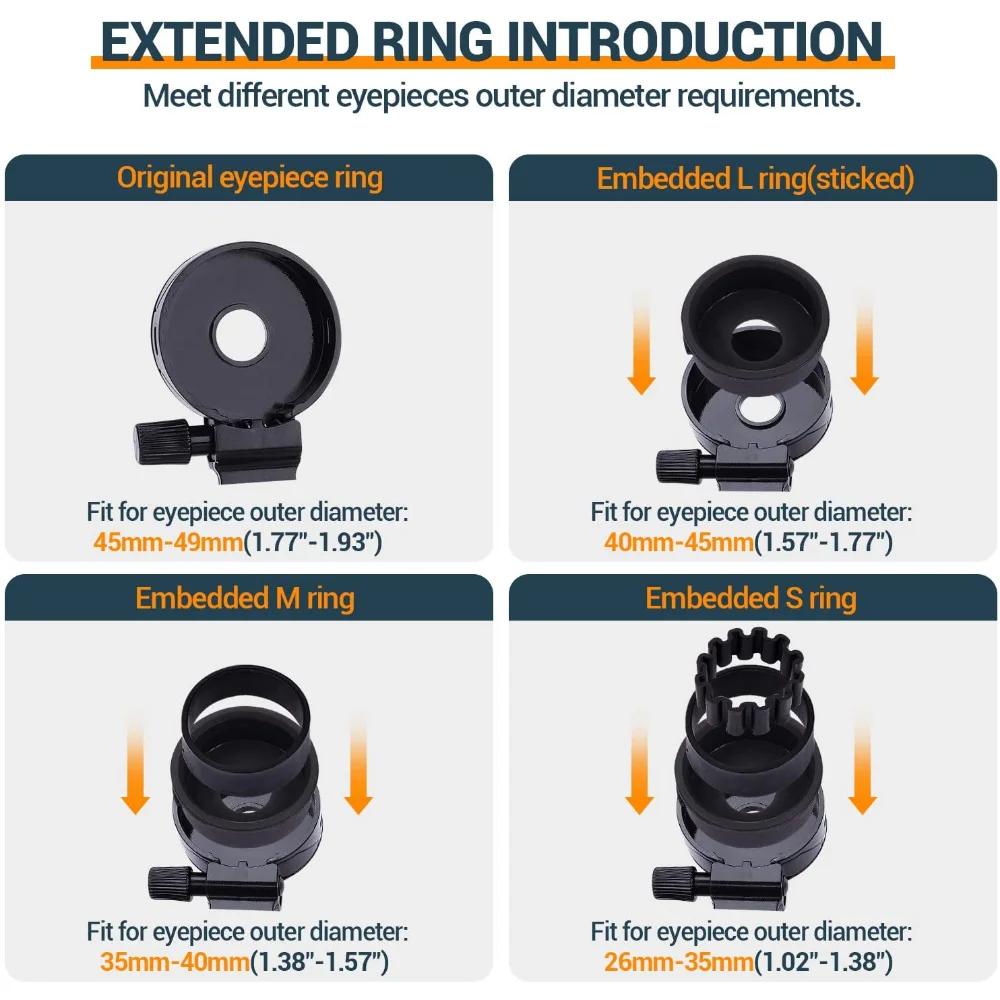 EXTENDED RING INTRODUCTION

Meet different eyepieces outer diameter requirements.

Original eyepiece ring

Fit for eyepiece outer diameter: 45mm-49mm(1.77"-1.93")

Embedded L ring(sticked)

Fit for eyepiece outer diameter: 40mm-45mm(1.57"-1.77")

Embedded M ring

Fit for eyepiece outer diameter: 35mm-40mm(1.38"-1.57")

Embedded S ring

Fit for eyepiece outer diameter: 26mm-35mm(1.02"-1.38")