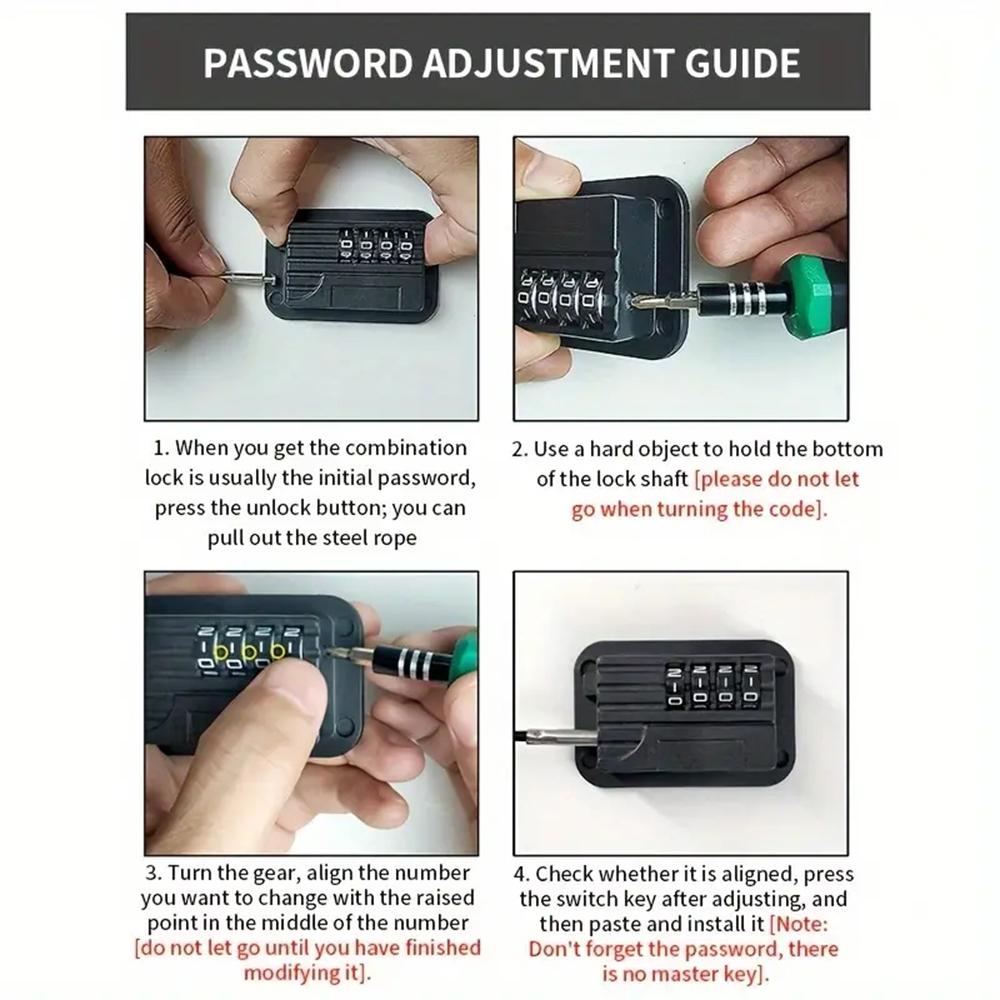 PASSWORD ADJUSTMENT GUIDE

1. When you get the combination lock is usually the initial password, press the unlock button; you can pull out the steel rope

2. Use a hard object to hold the bottom of the lock shaft [please do not let go when turning the code].

3. Turn the gear, align the number you want to change with the raised point in the middle of the number [do not let go until you have finished modifying it].

4. Check whether it is aligned, press the switch key after adjusting, and then paste and install it [Note: Don't forget the password, there is no master key].