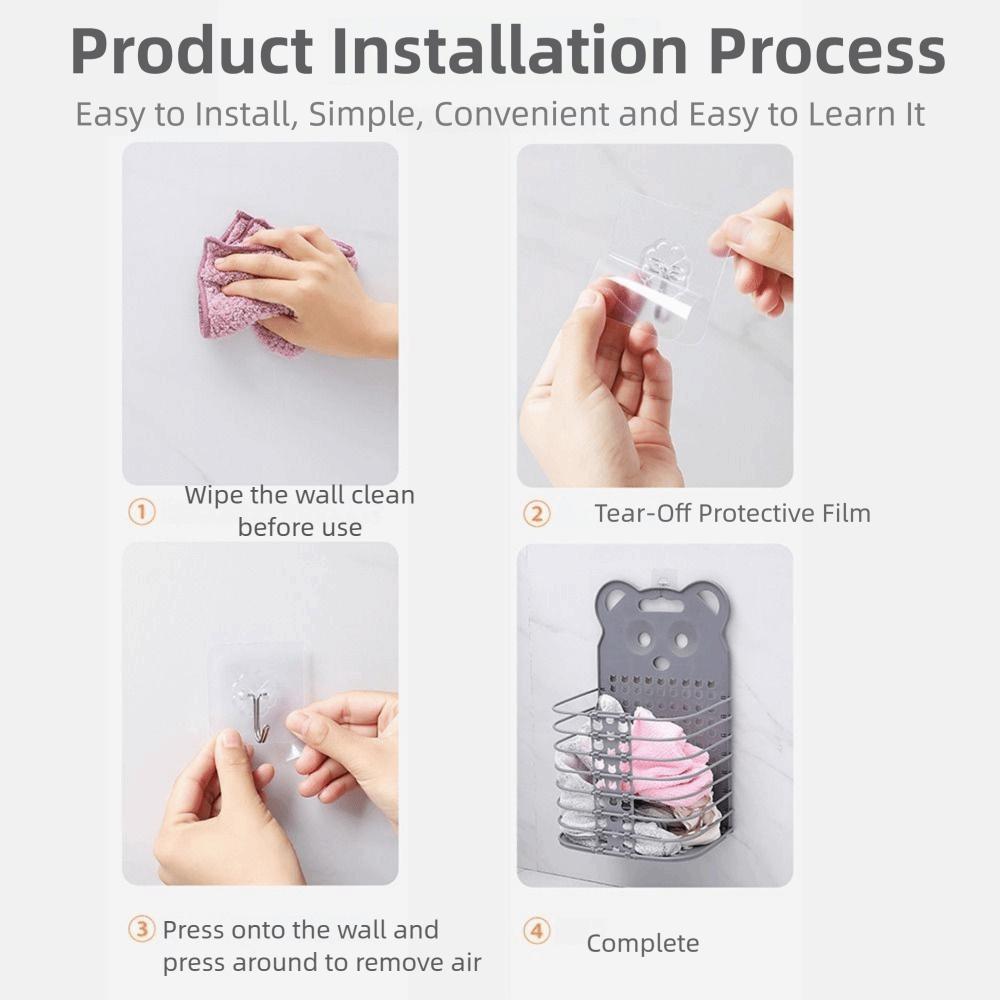 Product Installation Process
Easy to Install, Simple, Convenient and Easy to Learn It

① Wipe the wall clean before use

② Tear-Off Protective Film

③ Press onto the wall and press around to remove air

④ Complete