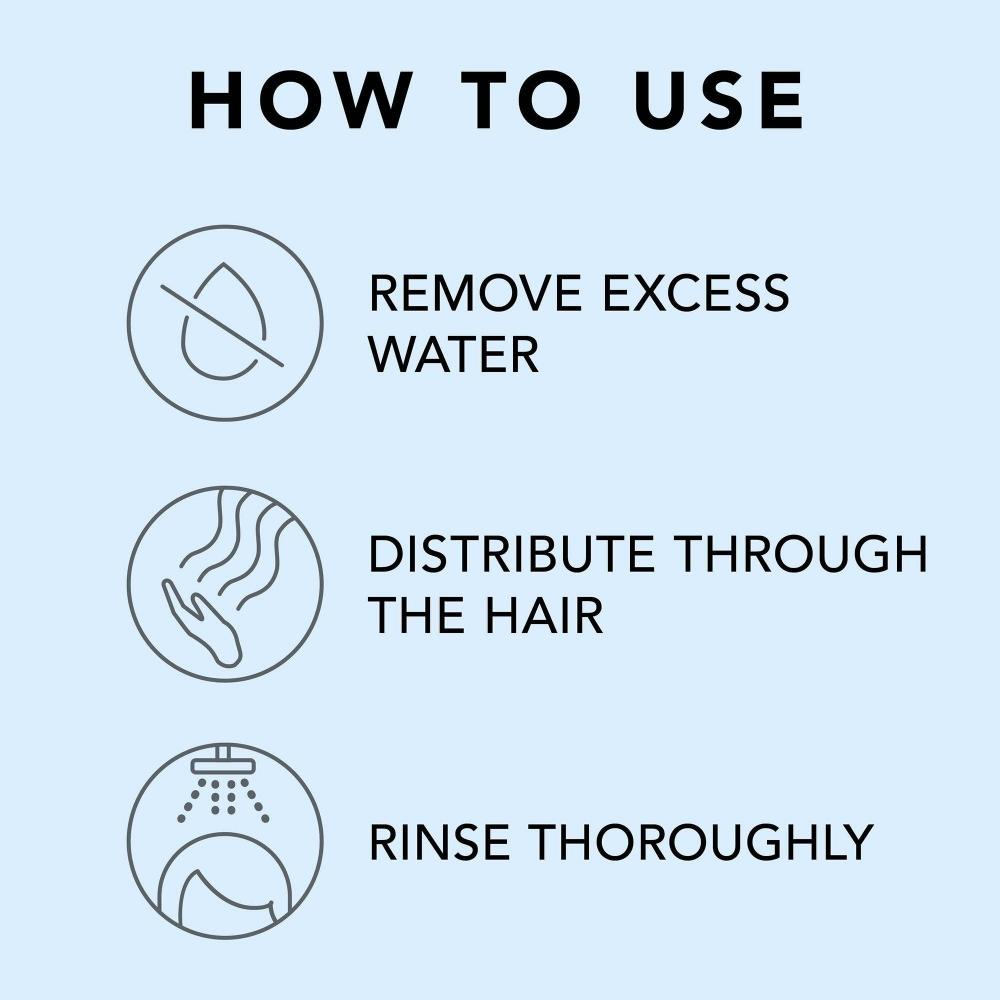 HOW TO USE

REMOVE EXCESS WATER

DISTRIBUTE THROUGH THE HAIR

RINSE THOROUGHLY