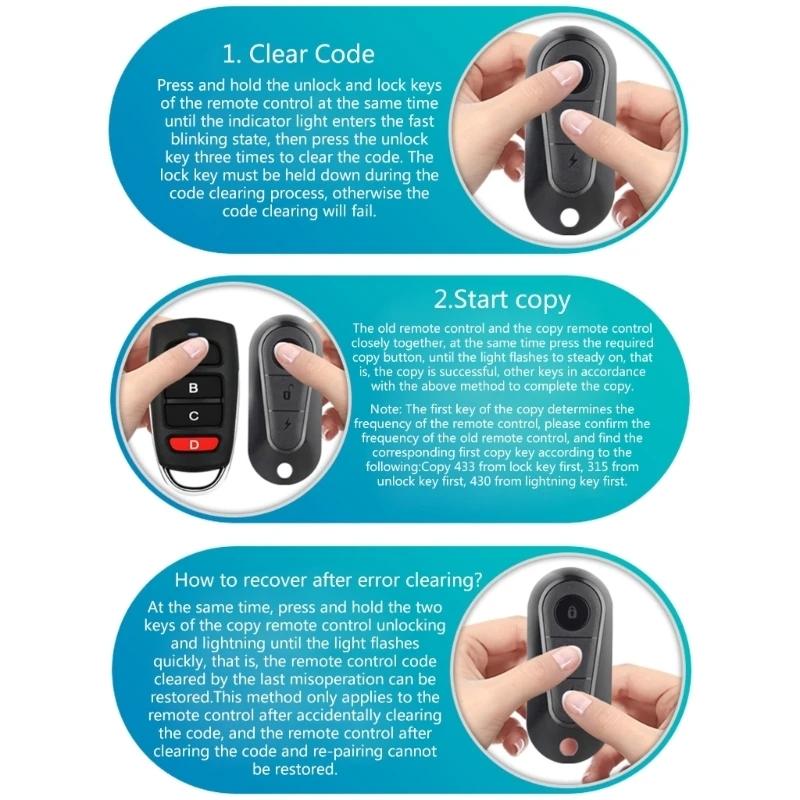 1. Clear Code

Press and hold the unlock and lock keys of the remote control at the same time until the indicator light enters the fast blinking state, then press the unlock key three times to clear the code. The lock key must be held down during the code clearing process, otherwise the code clearing will fail.

2.Start copy

The old remote control and the copy remote control closely together, at the same time press the required copy button, until the light flashes to steady on, that is, the copy is successful, other keys in accordance with the above method to complete the copy.

Note: The first key of the copy determines the frequency of the remote control, please confirm the frequency of the old remote control, and find the corresponding first copy key according to the following:Copy 433 from lock key first, 315 from unlock key first, 430 from lightning key first.

B
C
D

How to recover after error clearing?

At the same time, press and hold the two keys of the copy remote control unlocking and lightning until the light flashes quickly, that is, the remote control code cleared by the last misoperation can be restored.This method only applies to the remote control after accidentally clearing the code, and the remote control after clearing the code and re-pairing cannot be restored.