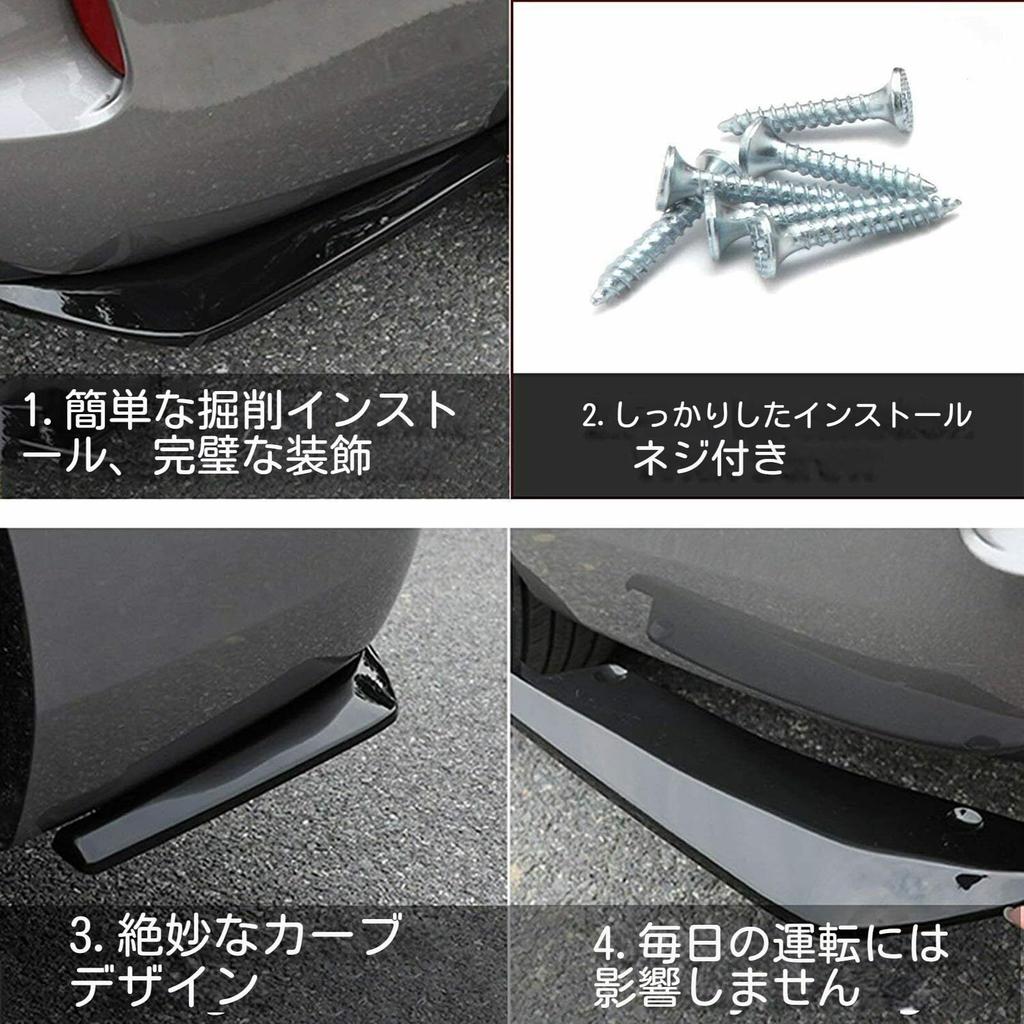 1. 簡単な掘削インストール、完璧な装飾

2. しっかりしたインストール
ネジ付き

3. 絶妙なカーブデザイン

4. 毎日の運転には影響しません