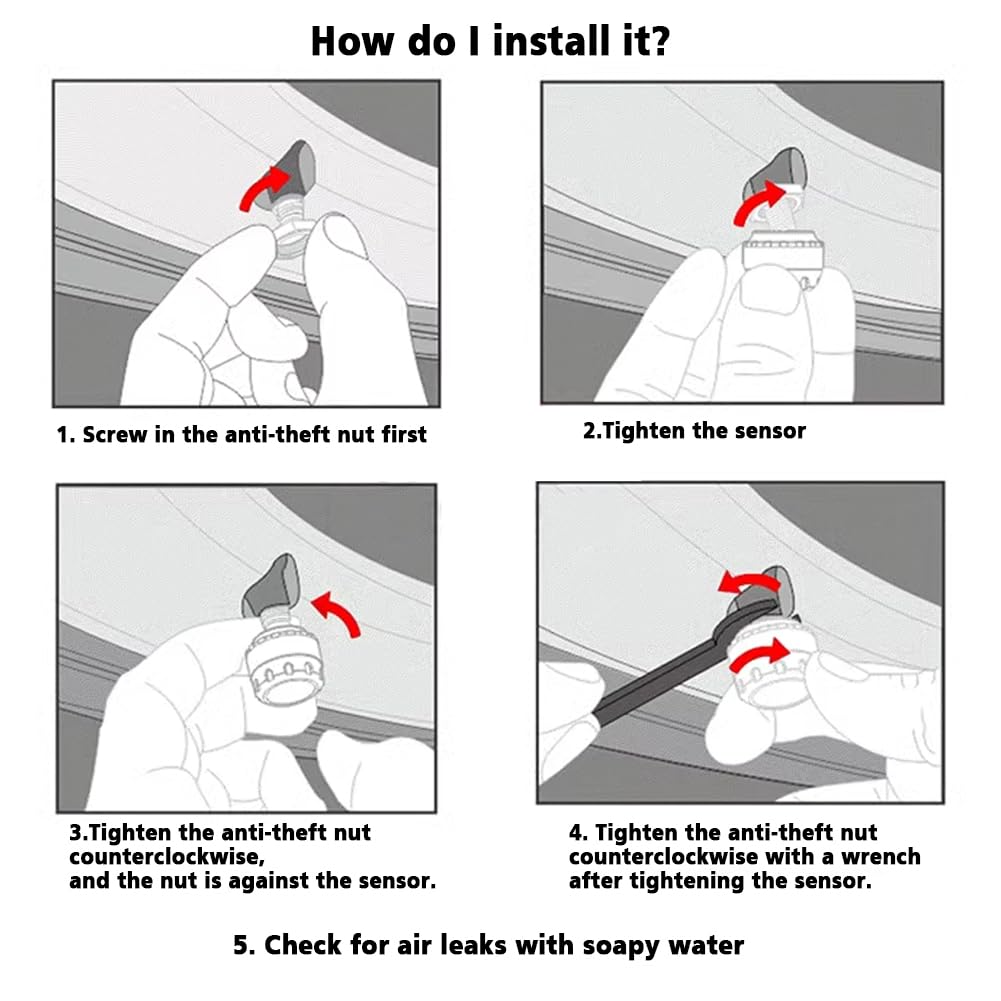 How do I install it?

1. Screw in the anti-theft nut first

2.Tighten the sensor

3.Tighten the anti-theft nut counterclockwise, and the nut is against the sensor.

4. Tighten the anti-theft nut counterclockwise with a wrench after tightening the sensor.

5. Check for air leaks with soapy water