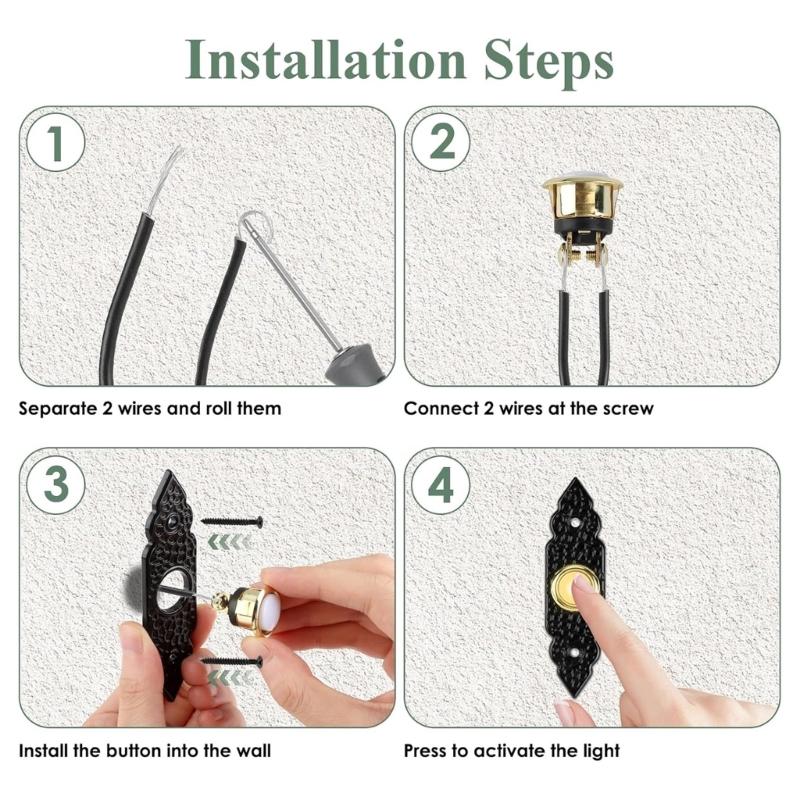 Installation Steps

1

Separate 2 wires and roll them

2

Connect 2 wires at the screw

3

Install the button into the wall

4

Press to activate the light