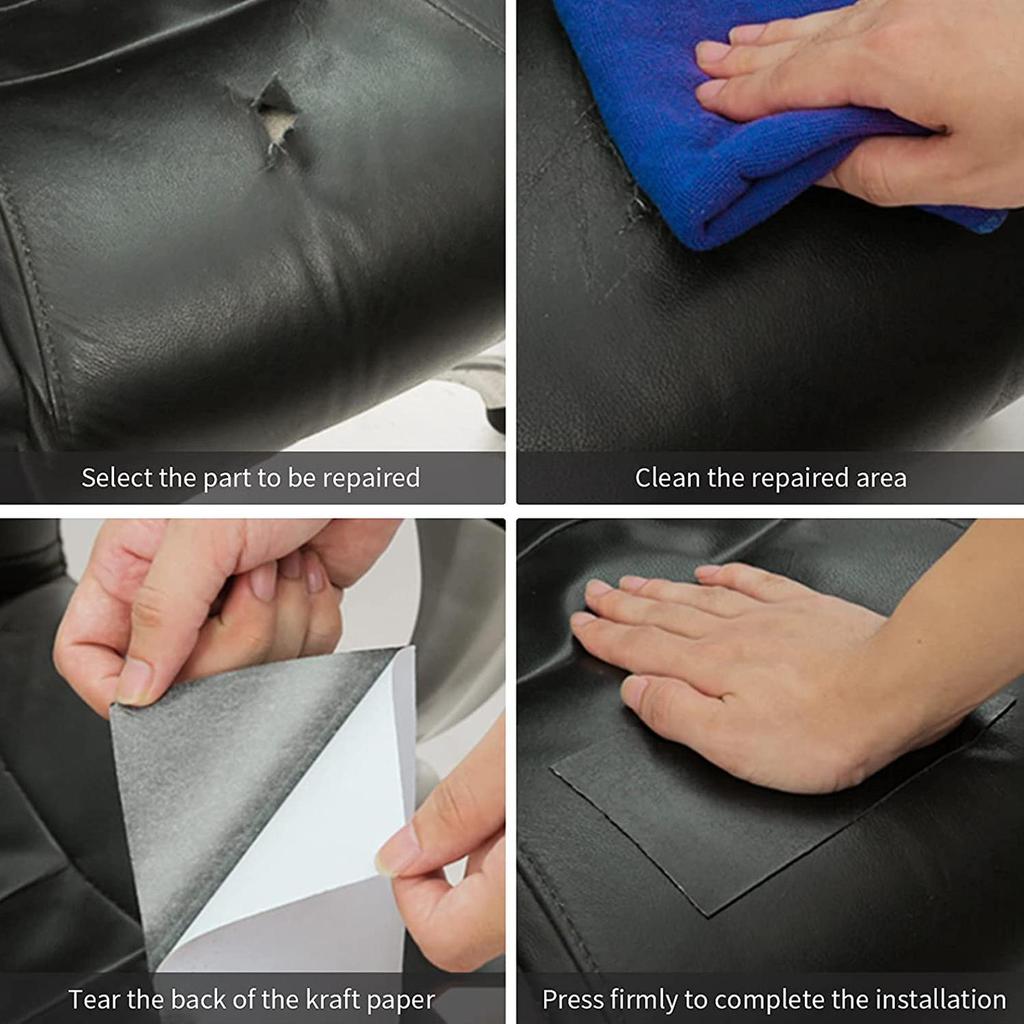 Select the part to be repaired

Clean the repaired area

Tear the back of the kraft paper

Press firmly to complete the installation