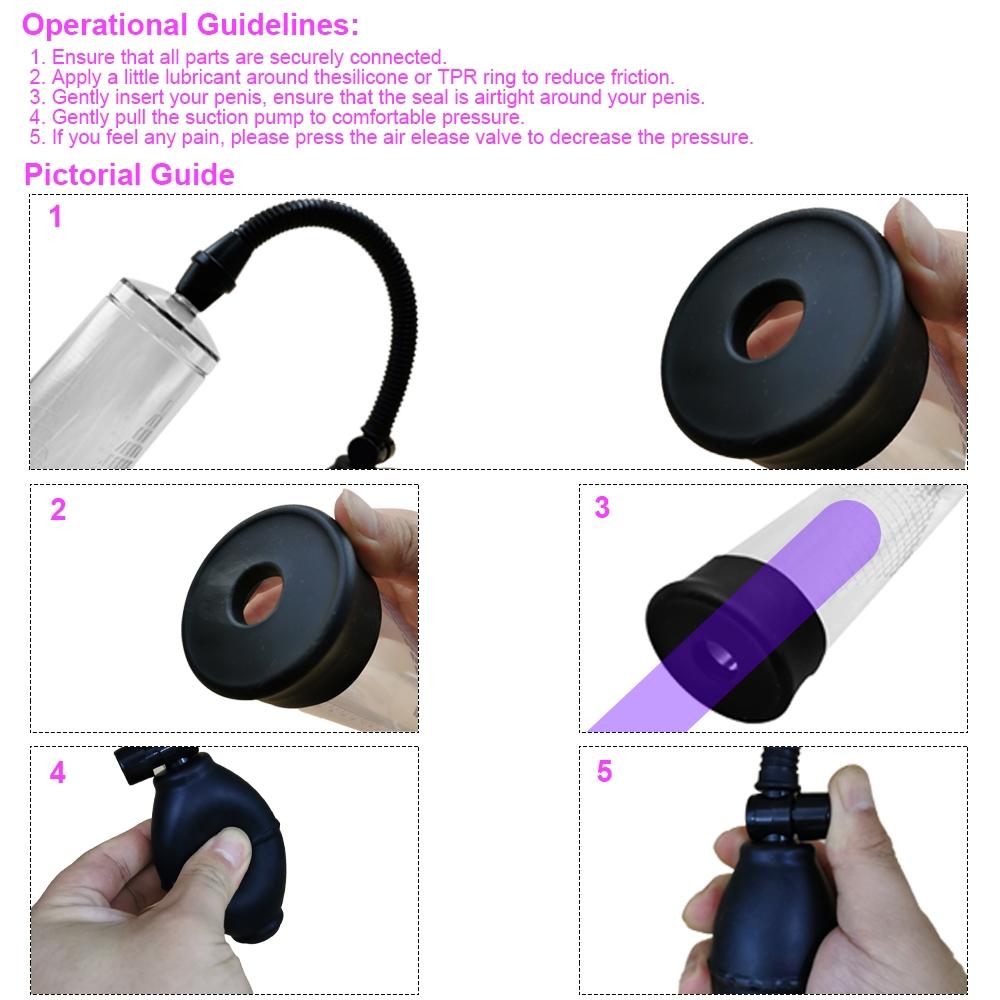 Operational Guidelines:
1. Ensure that all parts are securely connected.
2. Apply a little lubricant around thesilicone or TPR ring to reduce friction.
3. Gently insert your penis, ensure that the seal is airtight around your penis.
4. Gently pull the suction pump to comfortable pressure.
5. If you feel any pain, please press the air elease valve to decrease the pressure.

Pictorial Guide

1

2

3

4

5