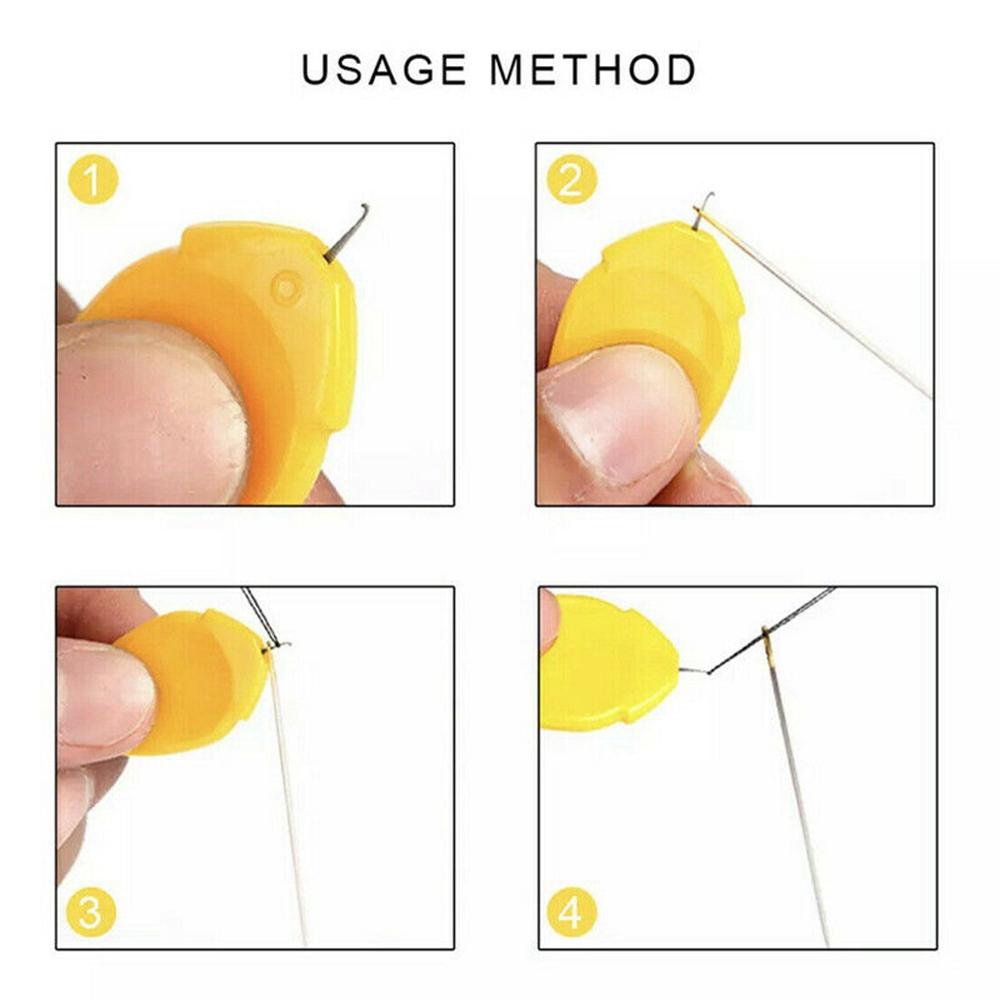 USAGE METHOD

1

2

3

4