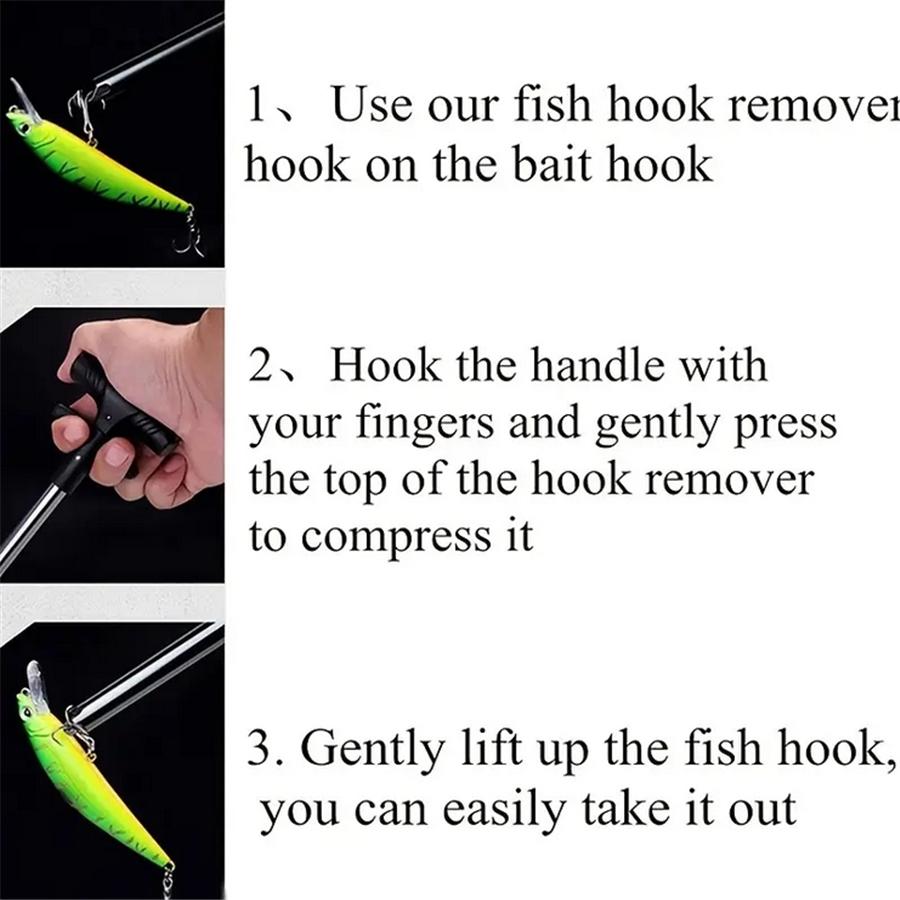 1、 Use our fish hook remover
hook on the bait hook

2、 Hook the handle with your fingers and gently press the top of the hook remover to compress it

3. Gently lift up the fish hook, you can easily take it out