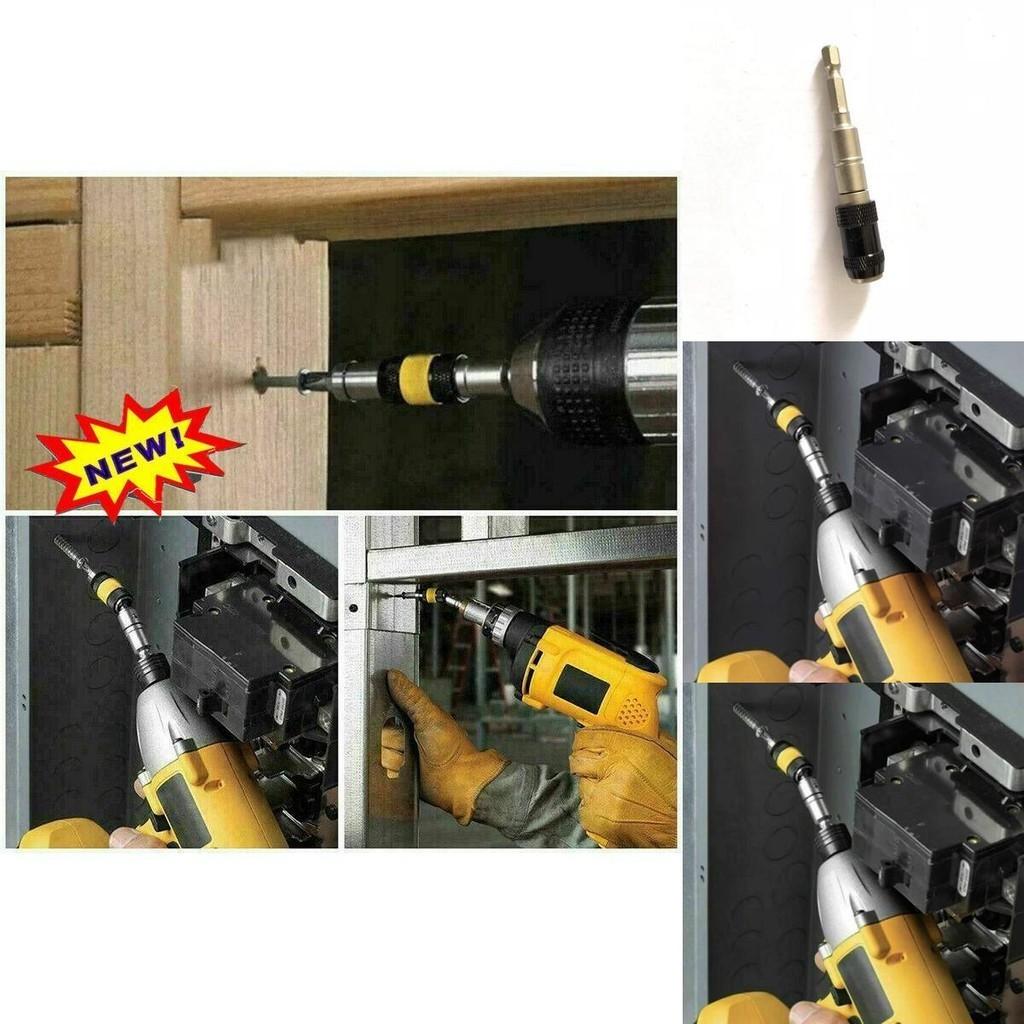 NEW!