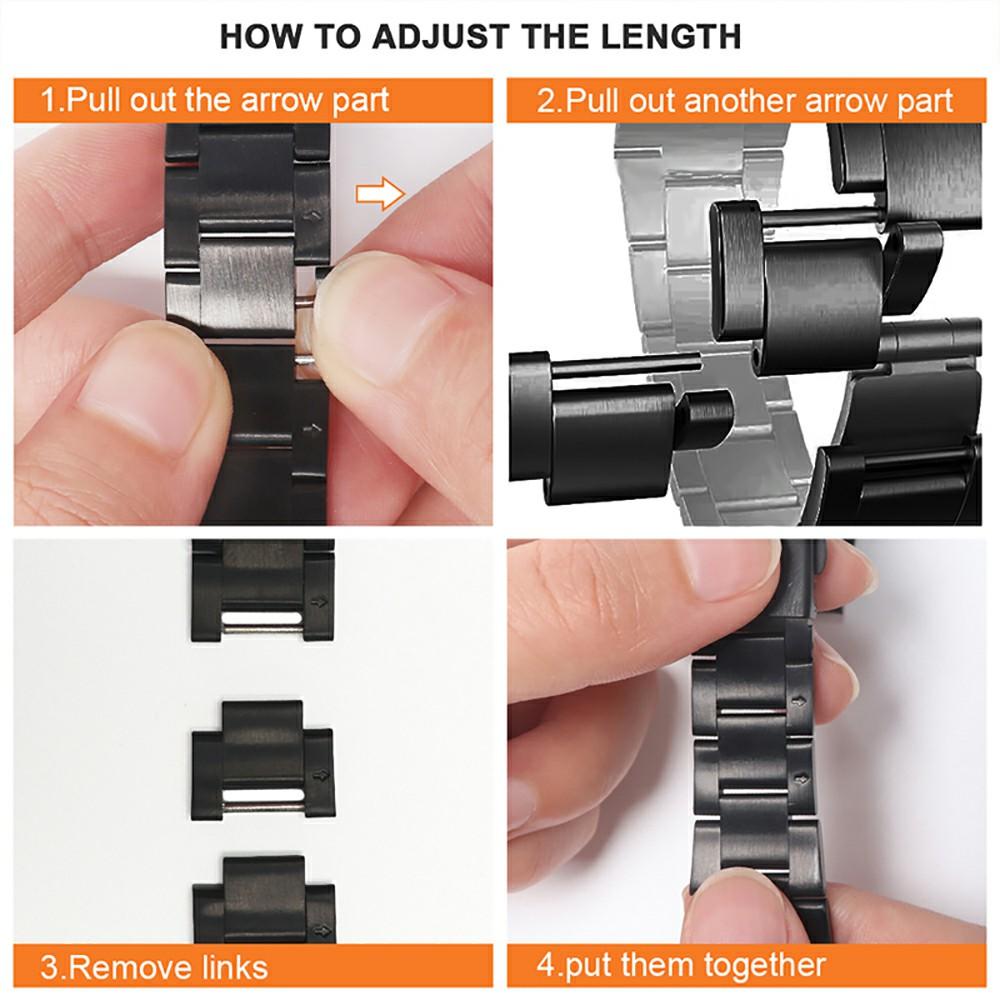 HOW TO ADJUST THE LENGTH

1.Pull out the arrow part

2.Pull out another arrow part

3.Remove links

4.put them together