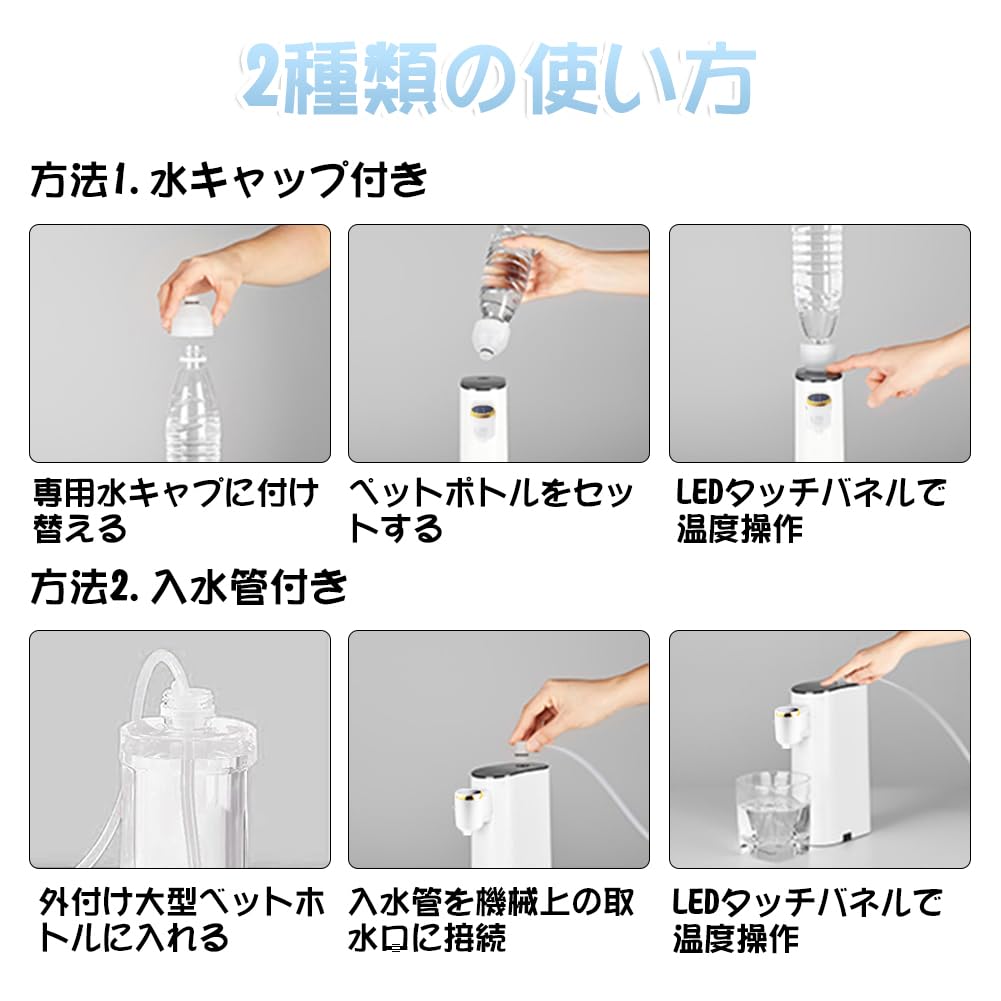 2種類の使い方

方法1. 水キャップ付き

専用水キャプに付け替える

ペットボトルをセットする

LEDタッチバネルで温度操作

方法2. 入水管付き

外付け大型ベットホトルに入れる

入水管を機械上の取水口に接続

LEDタッチバネルで温度操作