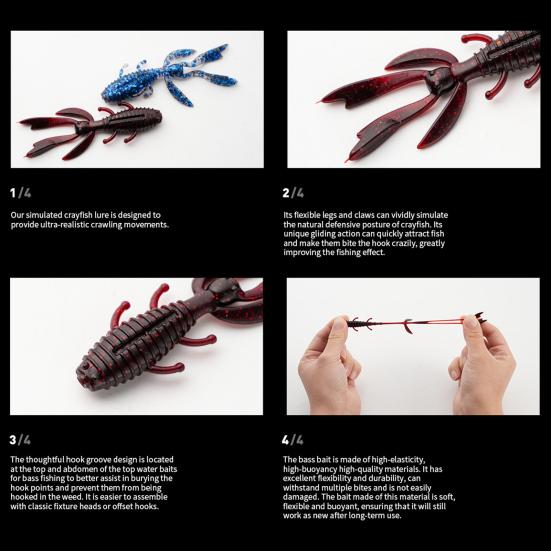 1/4

Our simulated crayfish lure is designed to provide ultra-realistic crawling movements.

2/4

Its flexible legs and claws can vividly simulate the natural defensive posture of crayfish. Its unique gliding action can quickly attract fish and make them bite the hook crazily, greatly improving the fishing effect.

3/4

The thoughtful hook groove design is located at the top and abdomen of the top water baits for bass fishing to better assist in burying the hook points and prevent them from being hooked in the weed. It is easier to assemble with classic fixture heads or offset hooks.

4/4

The bass bait is made of high-elasticity, high-buoyancy high-quality materials. It has excellent flexibility and durability, can withstand multiple bites and is not easily damaged. The bait made of this material is soft, flexible and buoyant, ensuring that it will still work as new after long-term use.