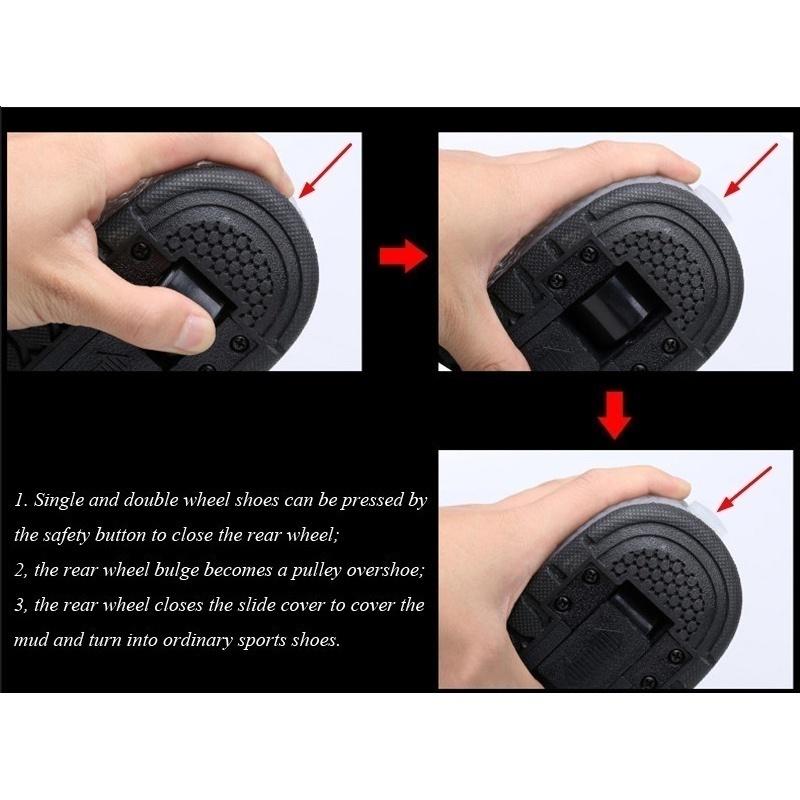 1. Single and double wheel shoes can be pressed by the safety button to close the rear wheel;
2, the rear wheel bulge becomes a pulley overshoe;
3, the rear wheel closes the slide cover to cover the mud and turn into ordinary sports shoes.