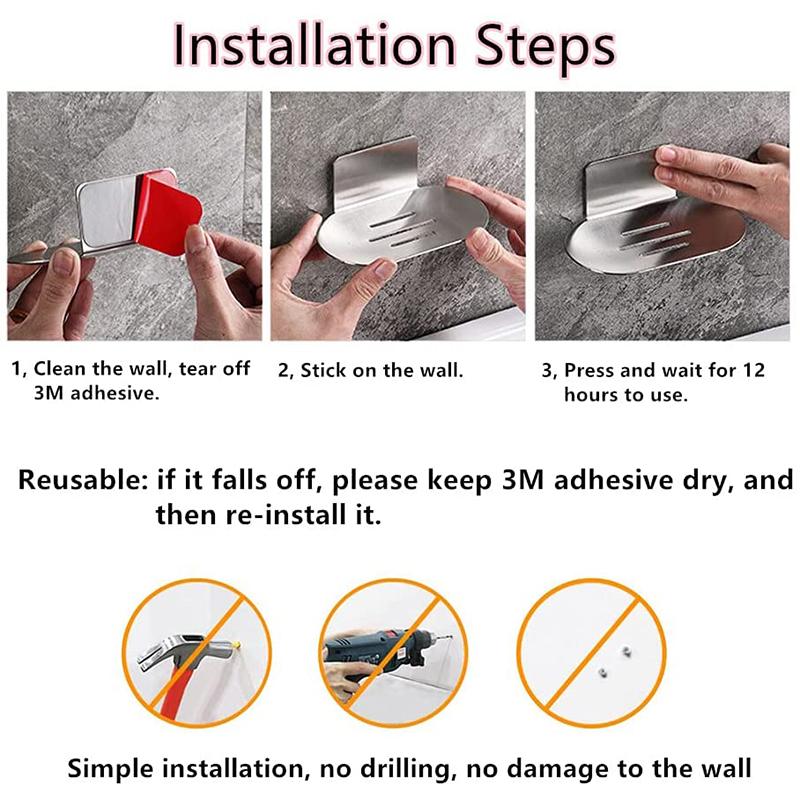 Installation Steps

1, Clean the wall, tear off 3M adhesive.

2, Stick on the wall.

3, Press and wait for 12 hours to use.

Reusable: if it falls off, please keep 3M adhesive dry, and then re-install it.

Simple installation, no drilling, no damage to the wall