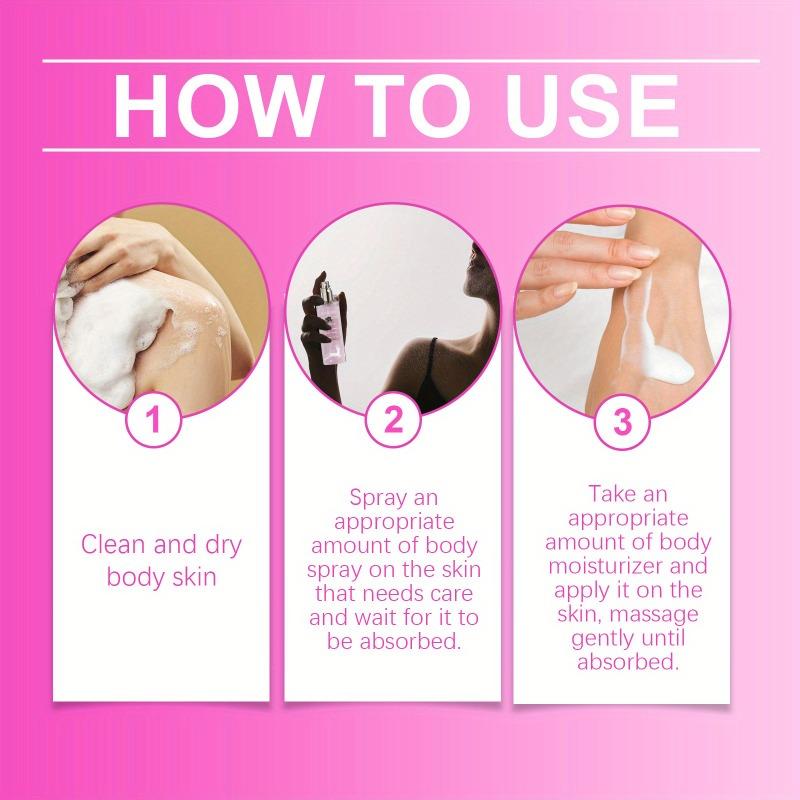 HOW TO USE

1

Clean and dry body skin

2

Spray an appropriate amount of body spray on the skin that needs care and wait for it to be absorbed.

3

Take an appropriate amount of body moisturizer and apply it on the skin, massage gently until absorbed.