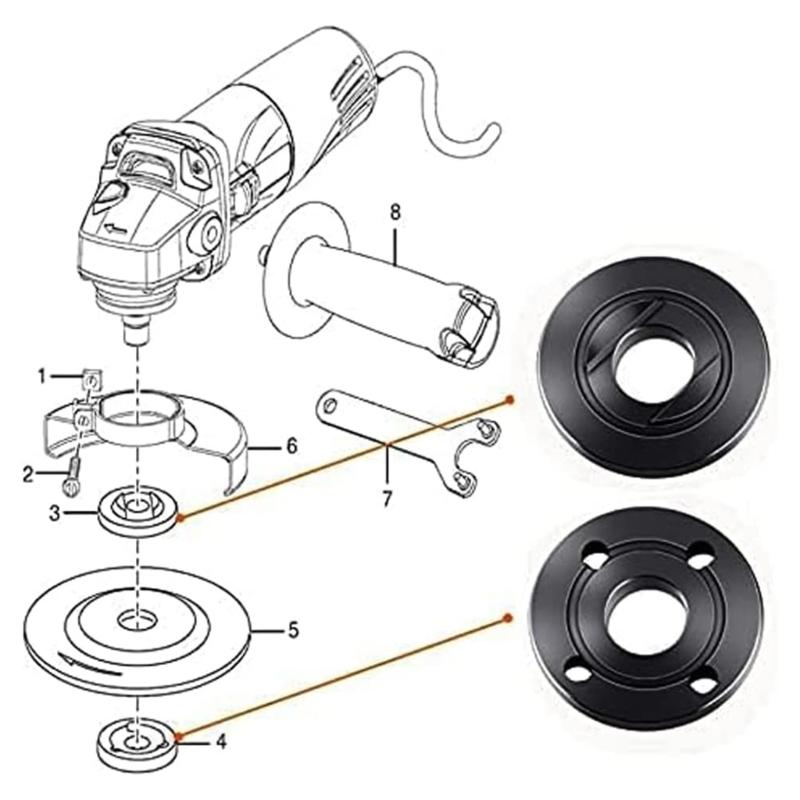 8
1
6
2
7
3
5
4