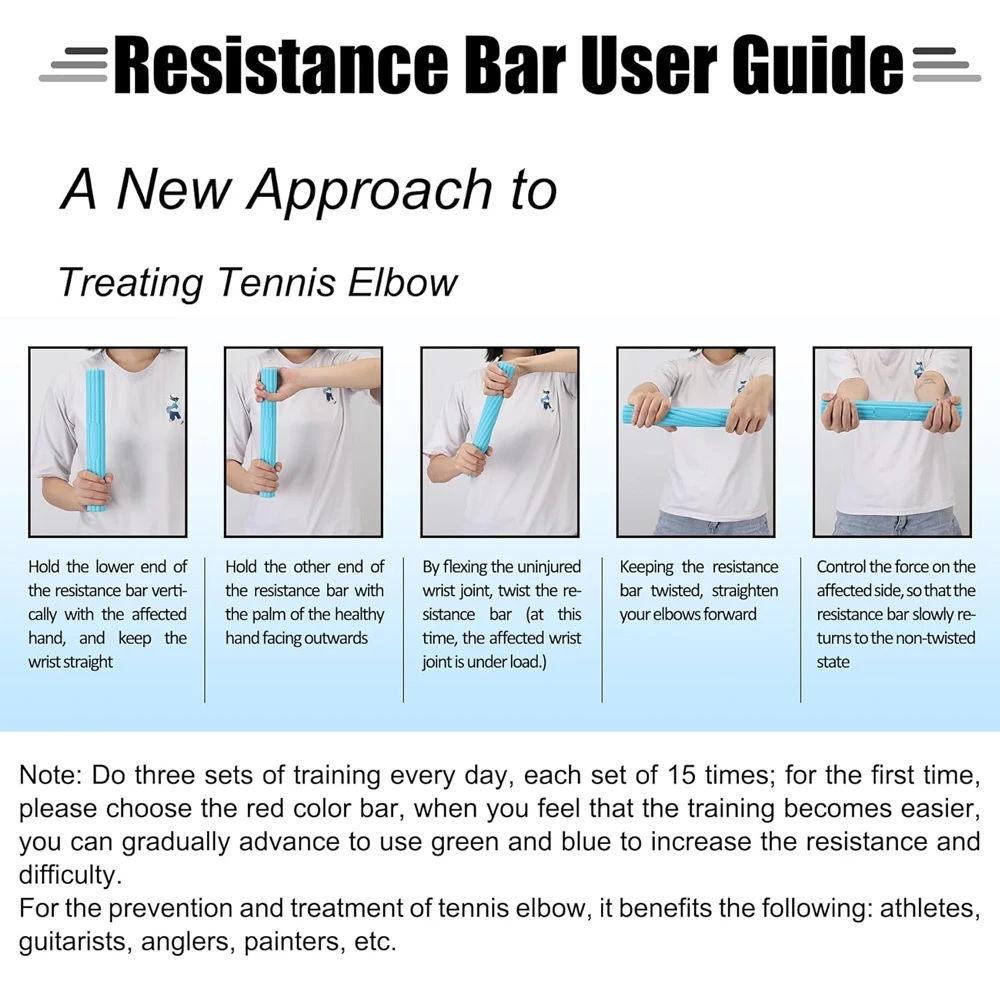 Resistance Bar User Guide

A New Approach to

Treating Tennis Elbow

Hold the lower end of the resistance bar vertically with the affected hand, and keep the wrist straight

Hold the other end of the resistance bar with the palm of the healthy hand facing outwards

By flexing the uninjured wrist joint, twist the resistance bar (at this time, the affected wrist joint is under load.)

Keeping the resistance bar twisted, straighten your elbows forward

Control the force on the affected side, so that the resistance bar slowly returns to the non-twisted state

Note: Do three sets of training every day, each set of 15 times; for the first time, please choose the red color bar, when you feel that the training becomes easier, you can gradually advance to use green and blue to increase the resistance and difficulty.
For the prevention and treatment of tennis elbow, it benefits the following: athletes, guitarists, anglers, painters, etc.