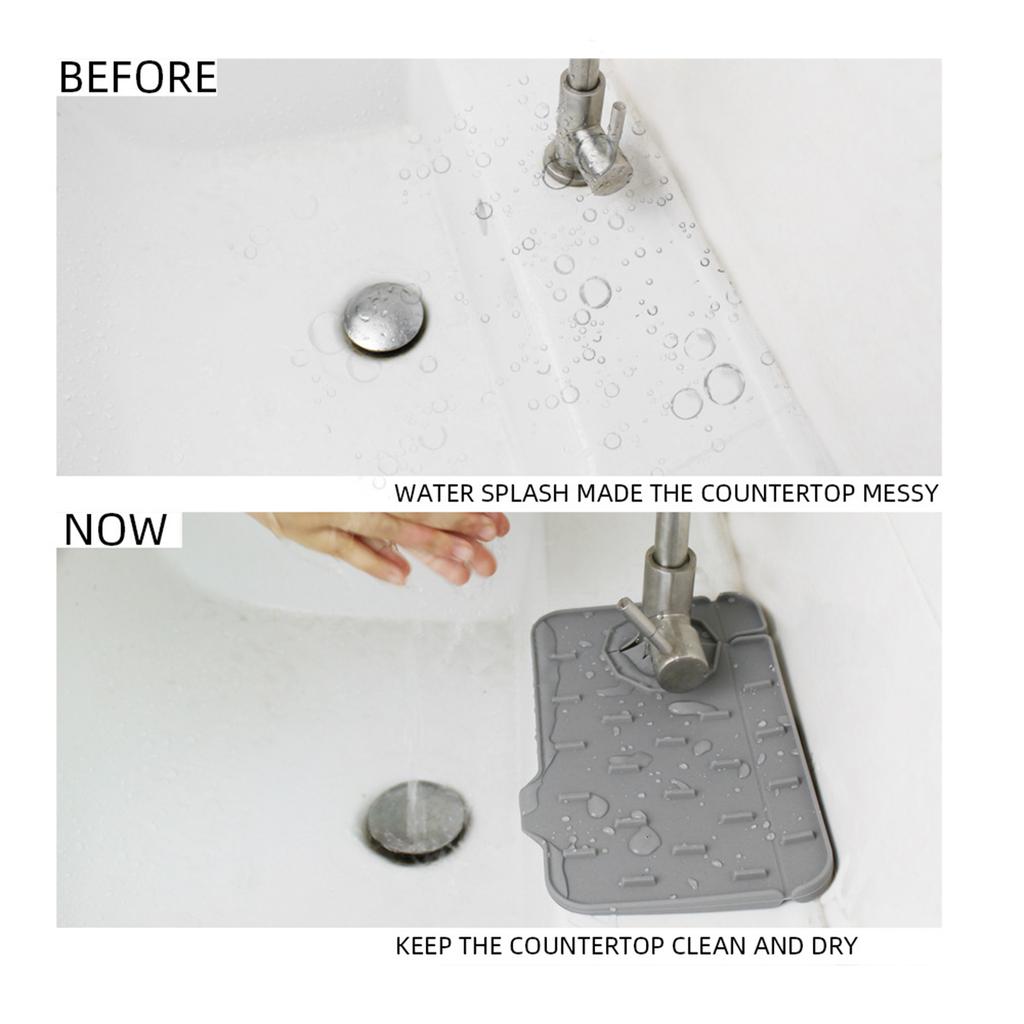 BEFORE

WATER SPLASH MADE THE COUNTERTOP MESSY

NOW

KEEP THE COUNTERTOP CLEAN AND DRY