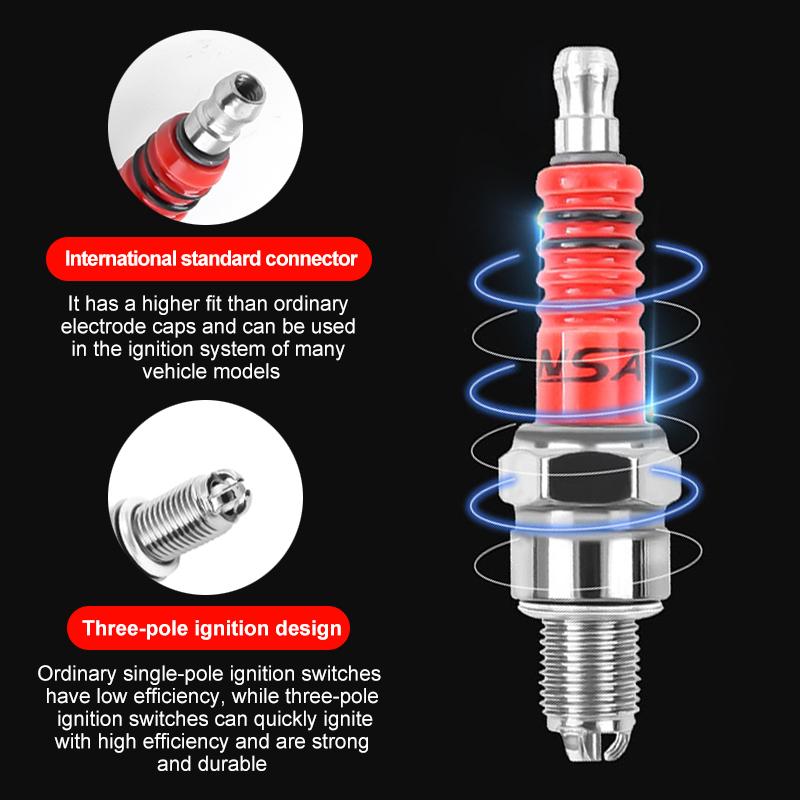 International standard connector

It has a higher fit than ordinary electrode caps and can be used in the ignition system of many vehicle models

Three-pole ignition design

Ordinary single-pole ignition switches have low efficiency, while three-pole ignition switches can quickly ignite with high efficiency and are strong and durable

NSA