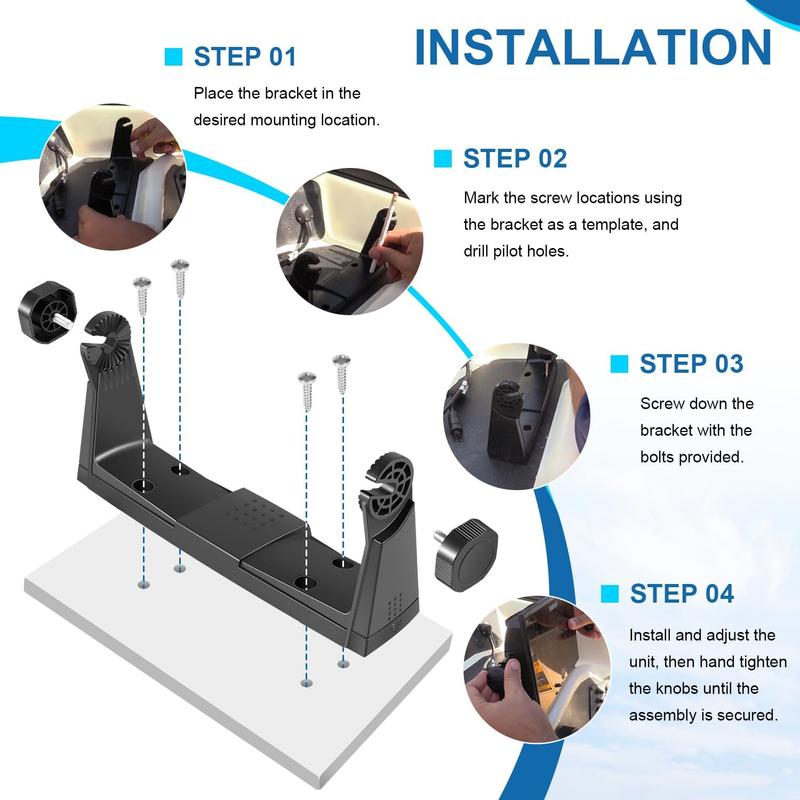 INSTALLATION

STEP 01

Place the bracket in the desired mounting location.

STEP 02

Mark the screw locations using the bracket as a template, and drill pilot holes.

STEP 03

Screw down the bracket with the bolts provided.

STEP 04

Install and adjust the unit, then hand tighten the knobs until the assembly is secured.