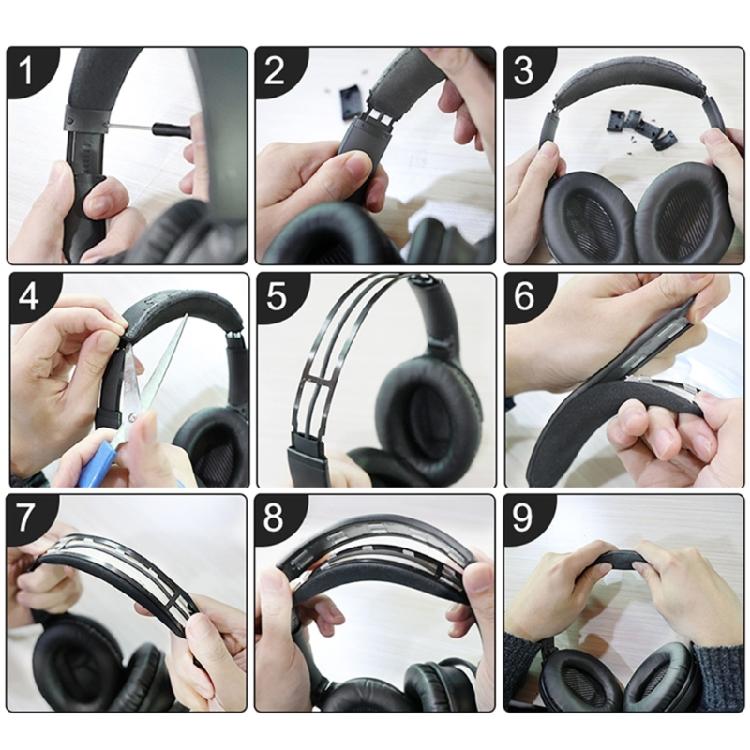 1

2

3

4

5

6

7

8

9