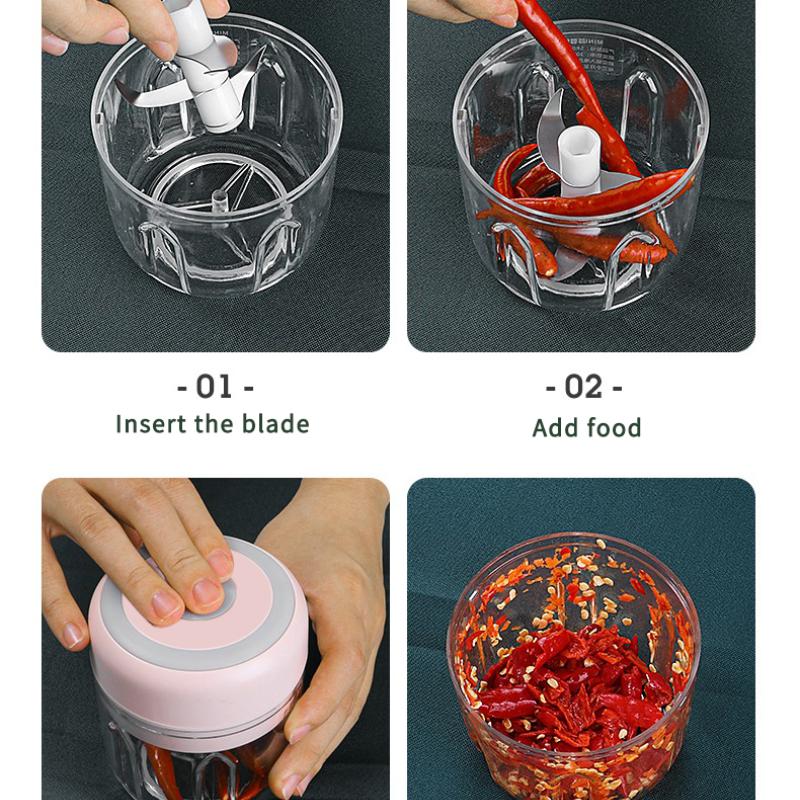 - 01 -
Insert the blade

- 02 -
Add food