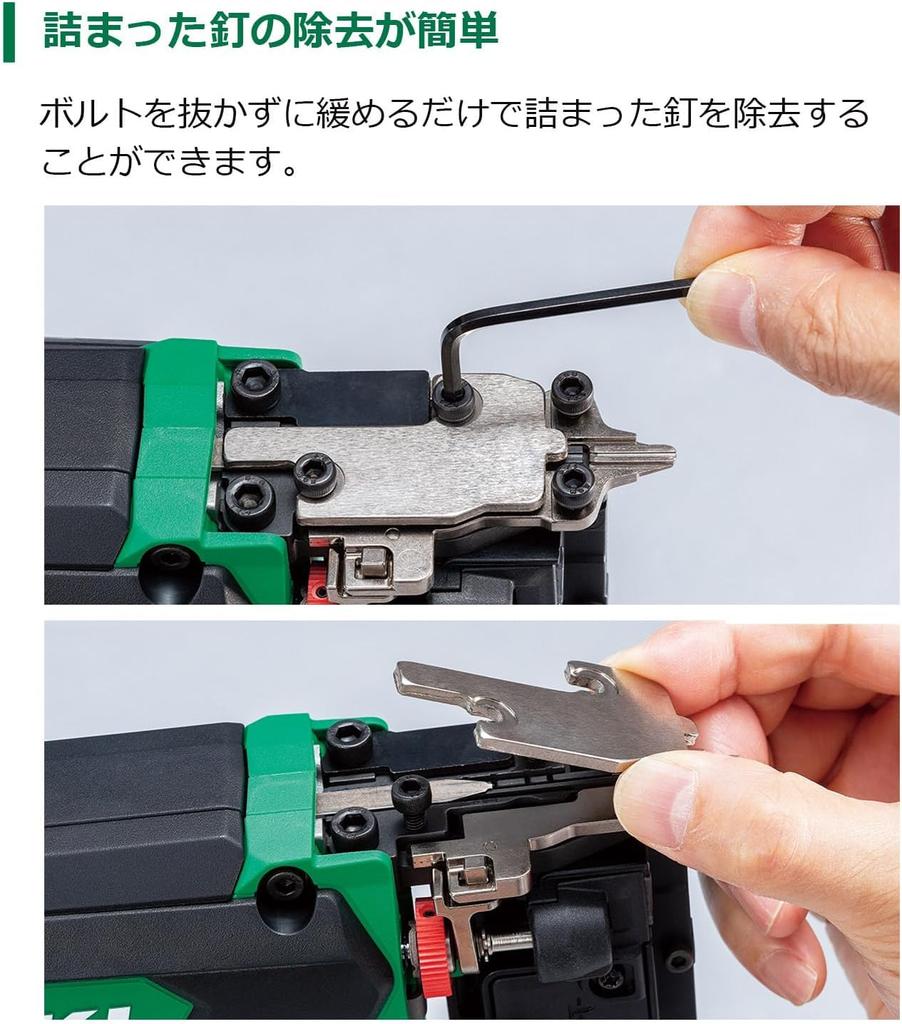 詰まった釘の除去が簡単

ボルトを抜かずに緩めるだけで詰まった釘を除去することができます。