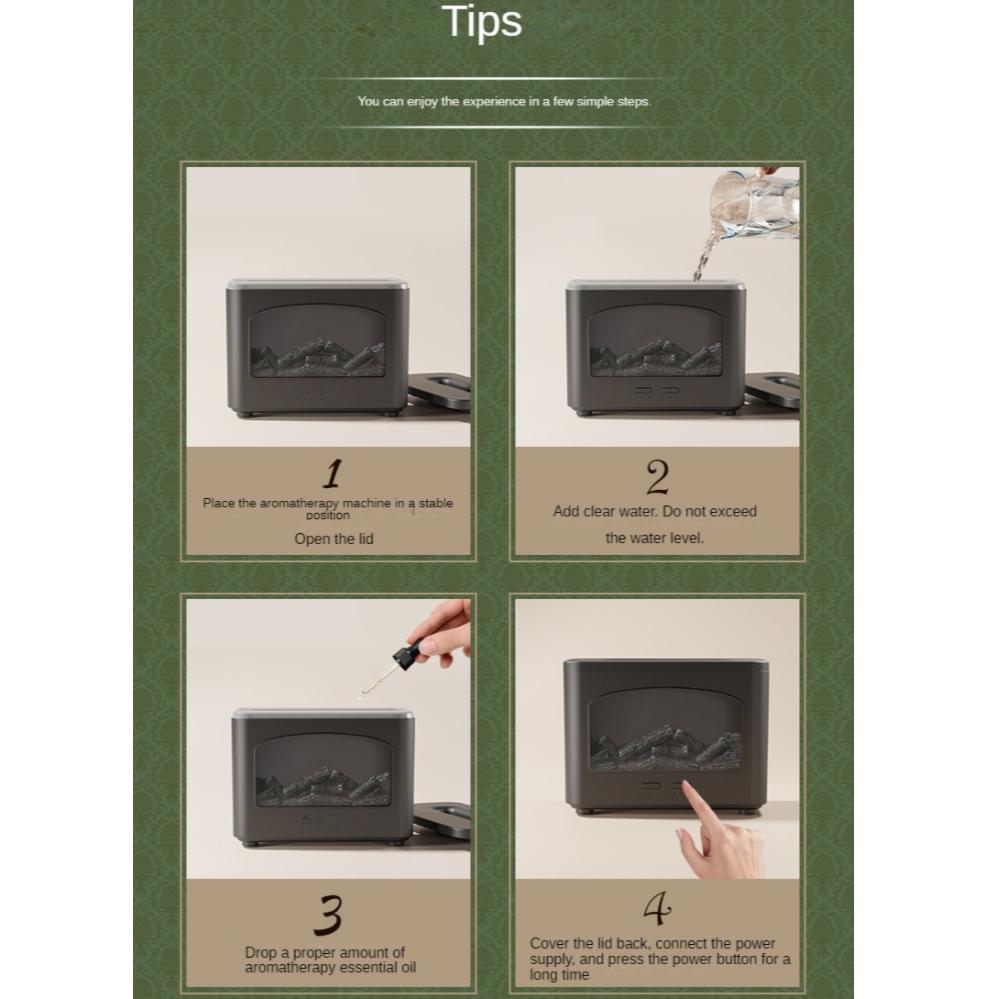 Tips

You can enjoy the experience in a few simple steps.

1
Place the aromatherapy machine in a stable position
Open the lid

2
Add clear water. Do not exceed the water level.

3
Drop a proper amount of aromatherapy essential oil

4
Cover the lid back, connect the power supply, and press the power button for a long time