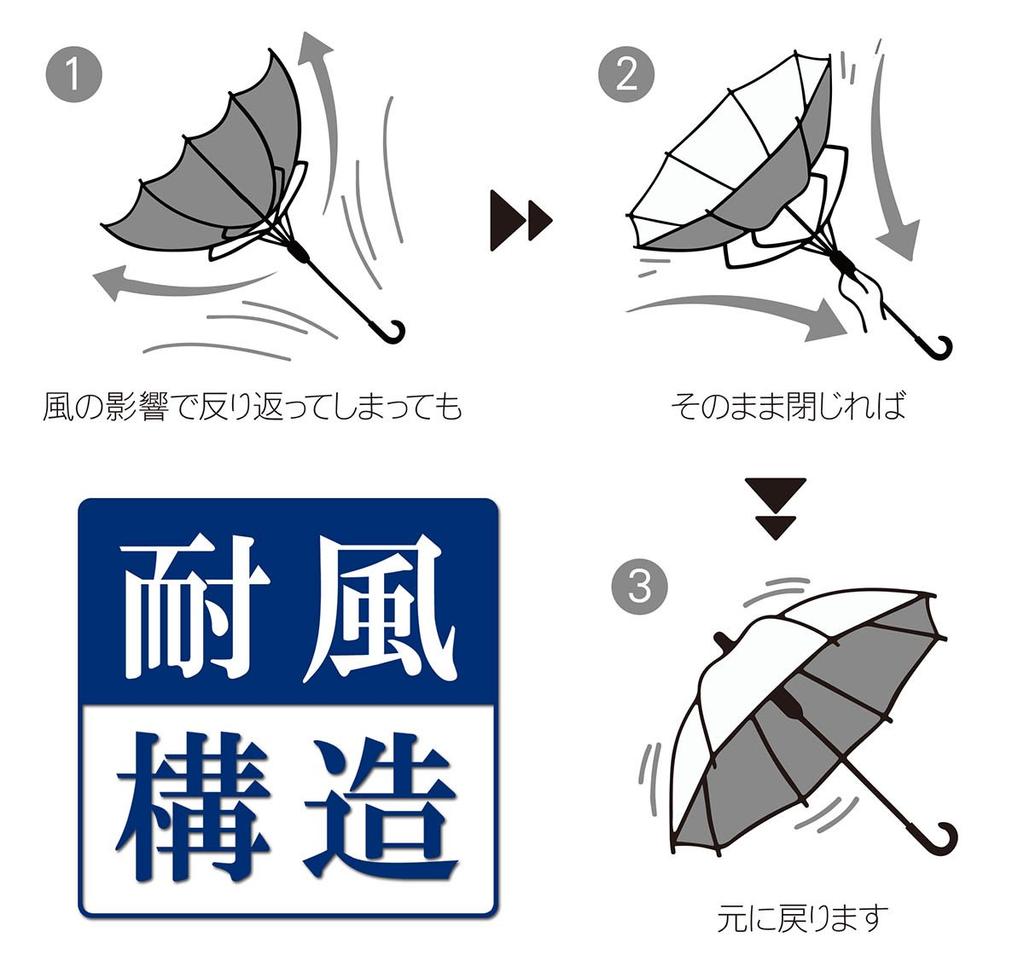 1
風の影響で反り返ってしまっても

2
そのまま閉じれば

耐風
構造

3
元に戻ります