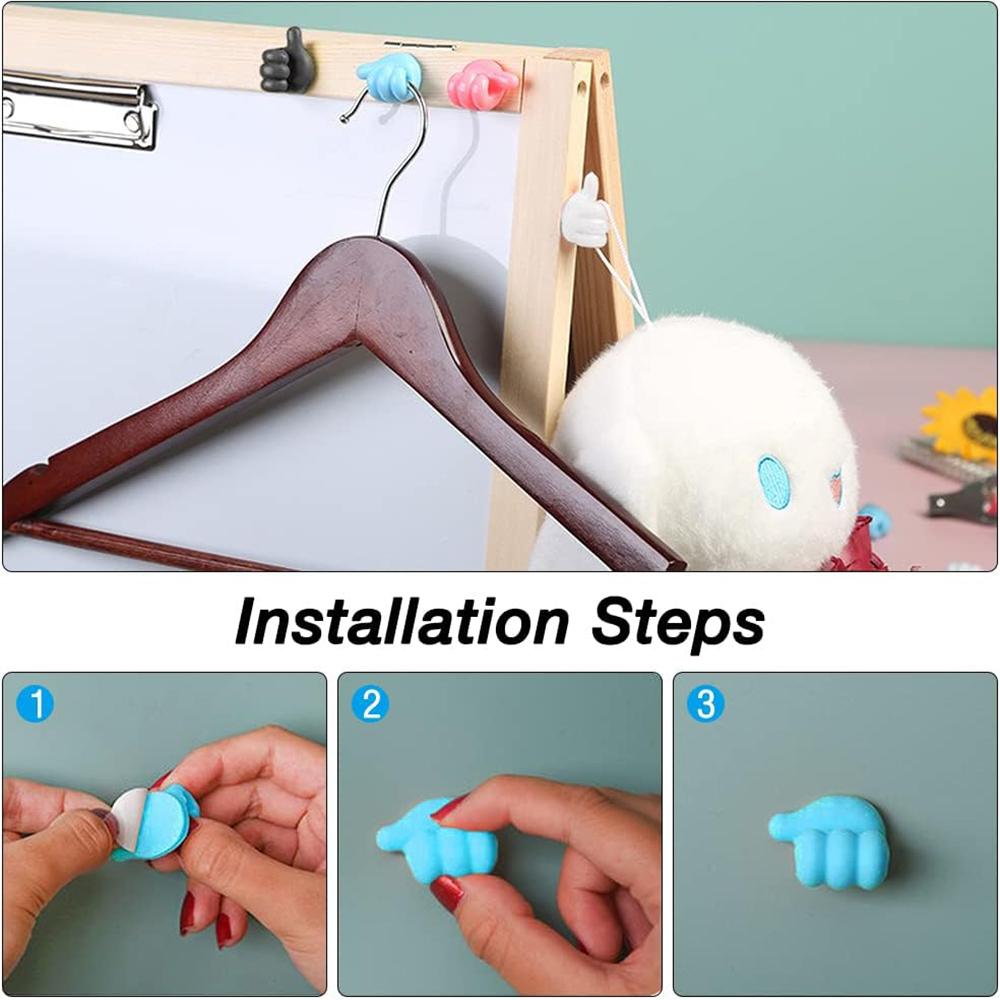 Installation Steps

1

2

3