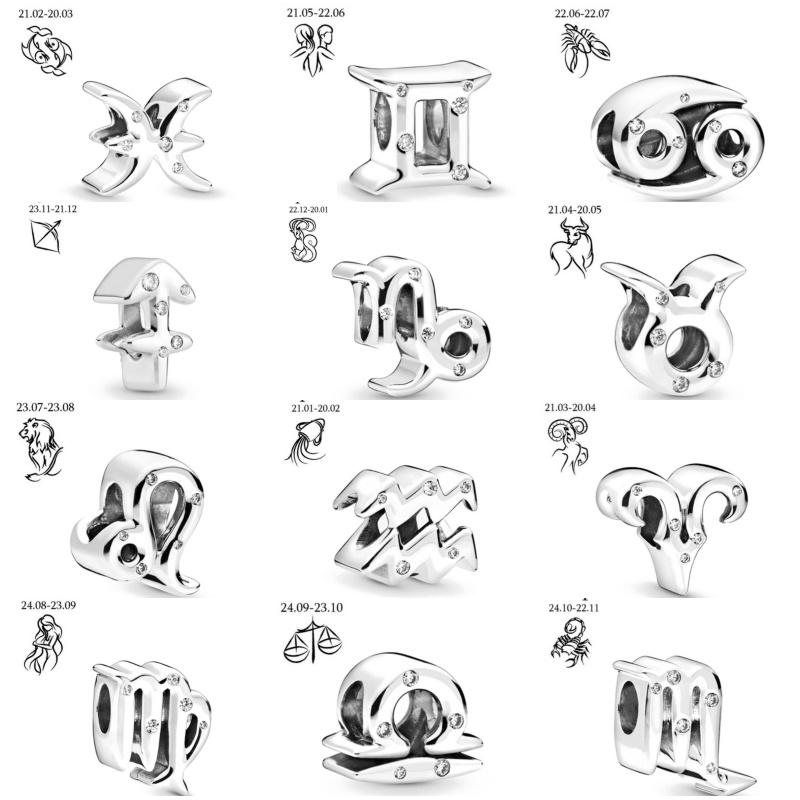 21.02-20.03

21.05-22.06

22.06-22.07

23.11-21.12

22.12-20.01

21.04-20.05

23.07-23.08

21.01-20.02

21.03-20.04

24.08-23.09

24.09-23.10

24.10-22.11