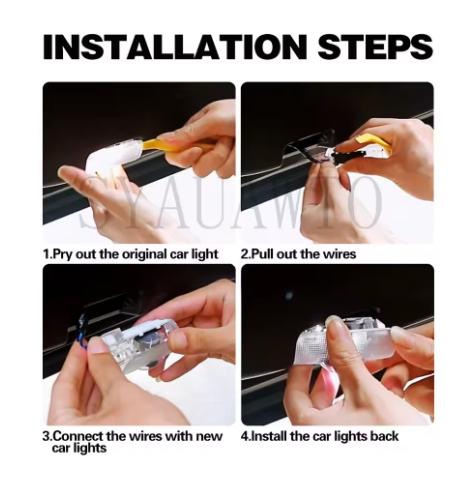 INSTALLATION STEPS

SYAUAWTO

1.Pry out the original car light

2.Pull out the wires

3.Connect the wires with new car lights

4.Install the car lights back