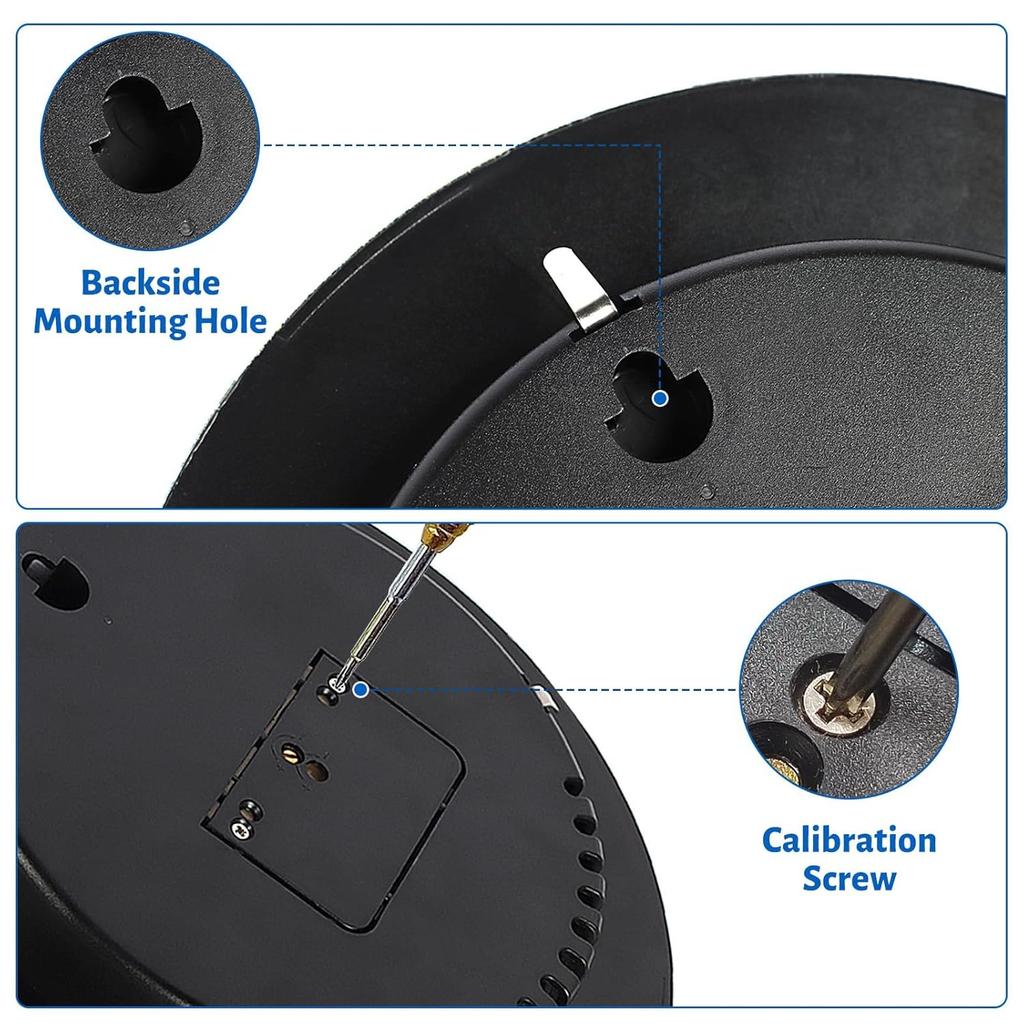 Backside Mounting Hole

Calibration Screw