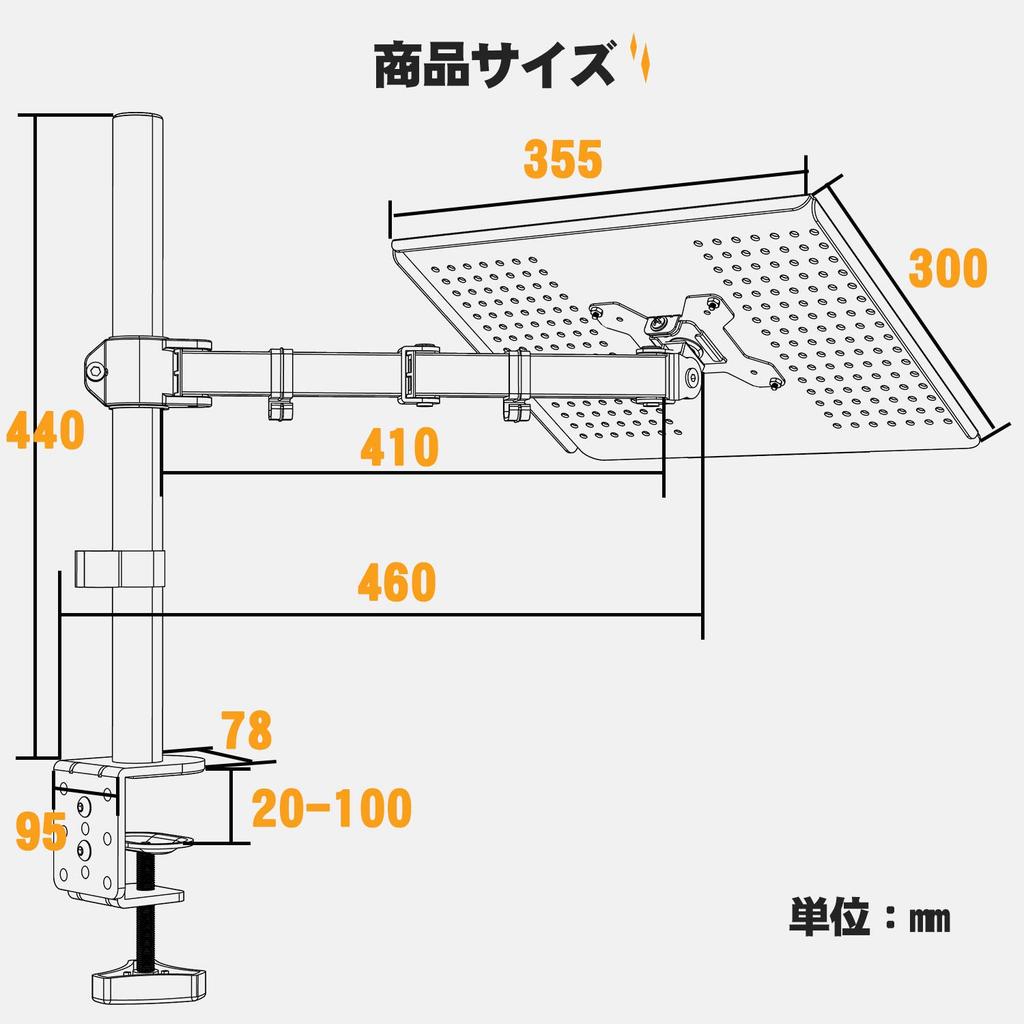 商品サイズ

355

300

440

410

460

78

20-100

95

単位：㎜