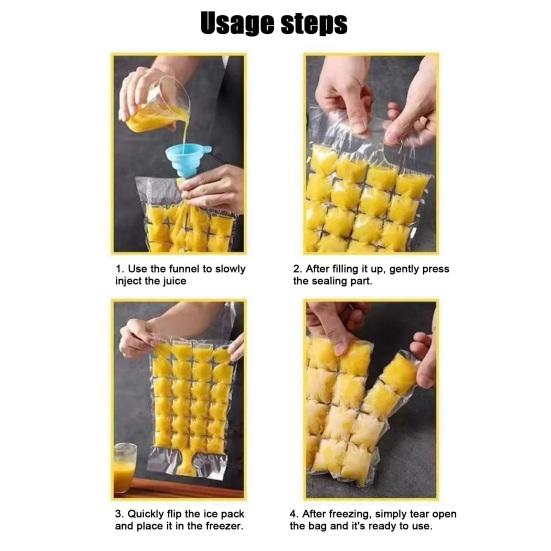 Usage steps

1. Use the funnel to slowly inject the juice

2. After filling it up, gently press the sealing part.

3. Quickly flip the ice pack and place it in the freezer.

4. After freezing, simply tear open the bag and it's ready to use.