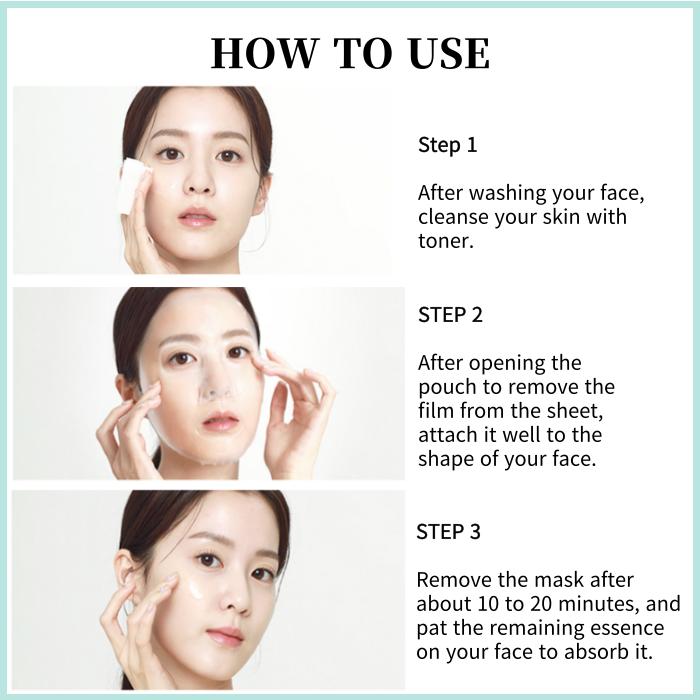 HOW TO USE

Step 1

After washing your face, cleanse your skin with toner.

STEP 2

After opening the pouch to remove the film from the sheet, attach it well to the shape of your face.

STEP 3

Remove the mask after about 10 to 20 minutes, and pat the remaining essence on your face to absorb it.