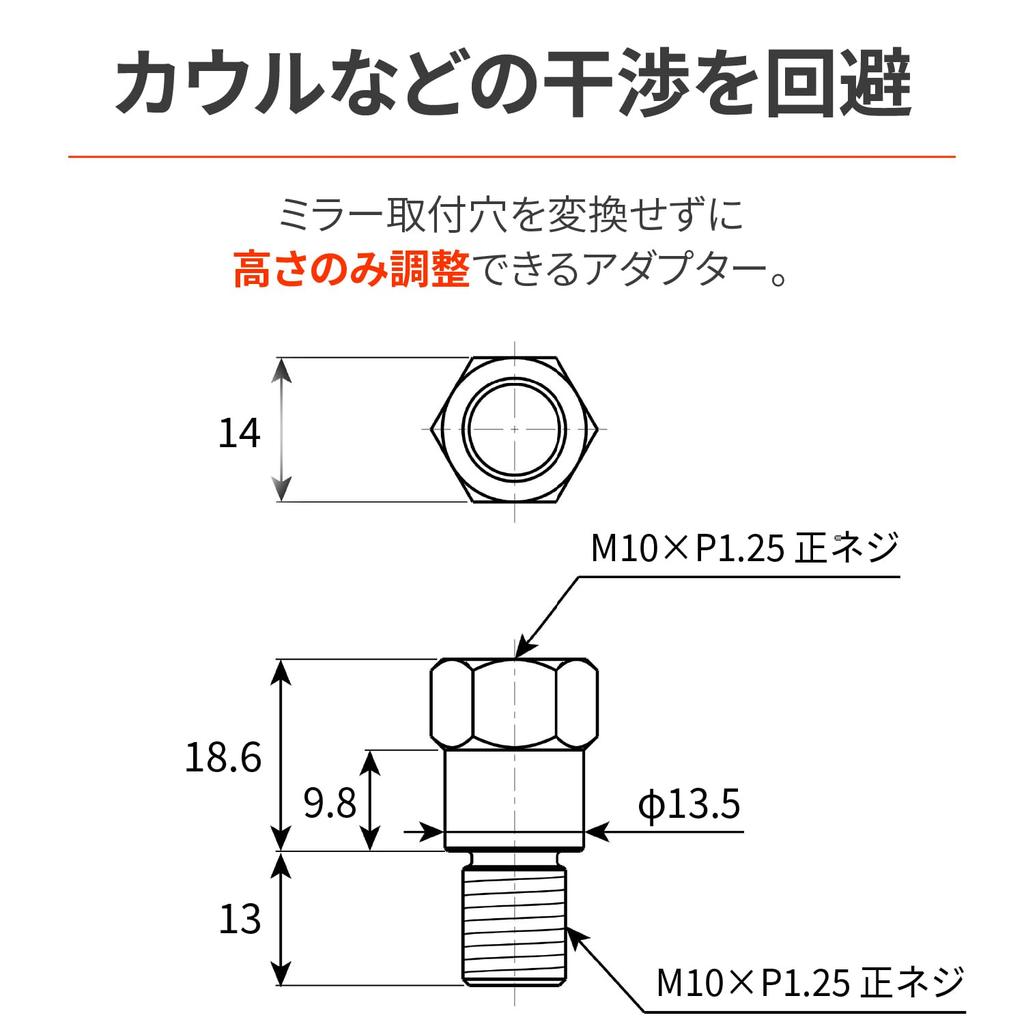 カウルなどの干渉を回避

ミラー取付穴を変換せずに
高さのみ調整できるアダプター。

14

M10×P1.25 正ネジ

18.6

9.8

ϕ13.5

13

M10×P1.25 正ネジ