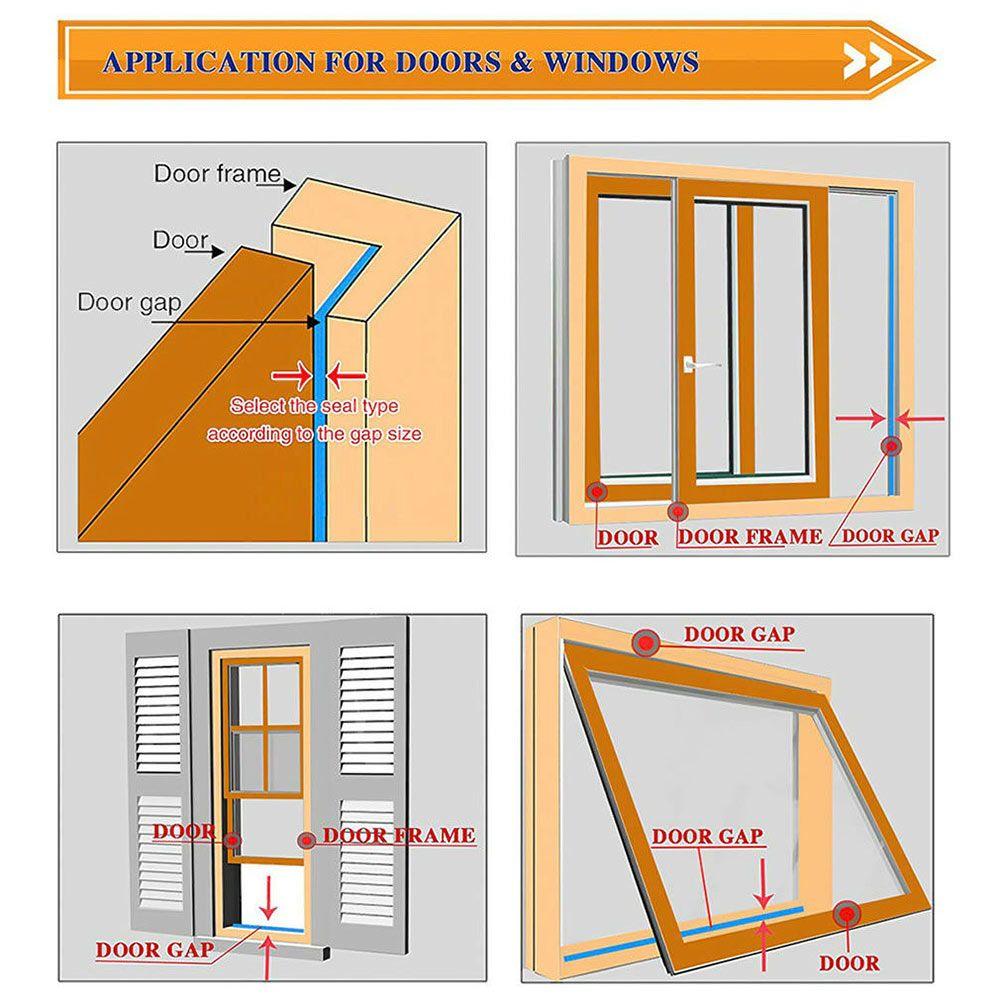 APPLICATION FOR DOORS & WINDOWS

Door frame
Door
Door gap
Select the seal type according to the gap size

DOOR
DOOR FRAME
DOOR GAP

DOOR
DOOR FRAME
DOOR GAP

DOOR GAP
DOOR GAP
DOOR