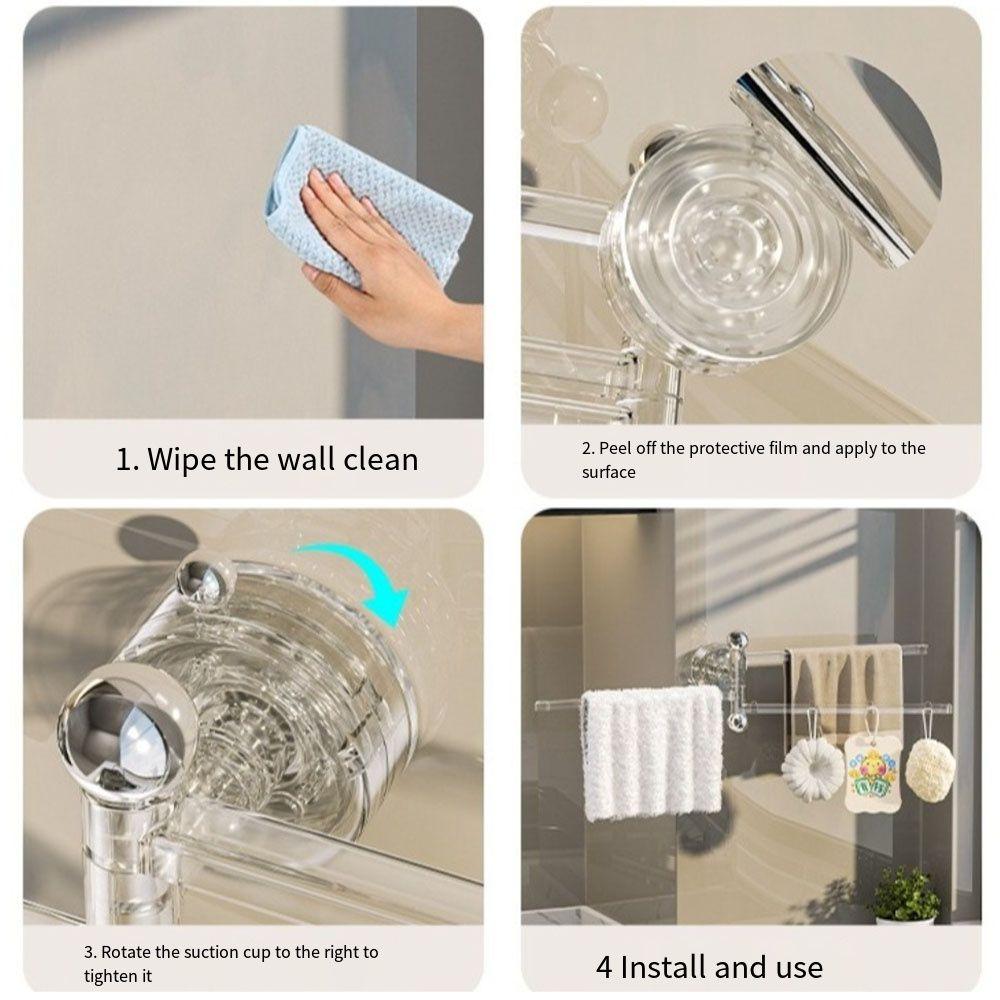 1. Wipe the wall clean

2. Peel off the protective film and apply to the surface

3. Rotate the suction cup to the right to tighten it

4 Install and use