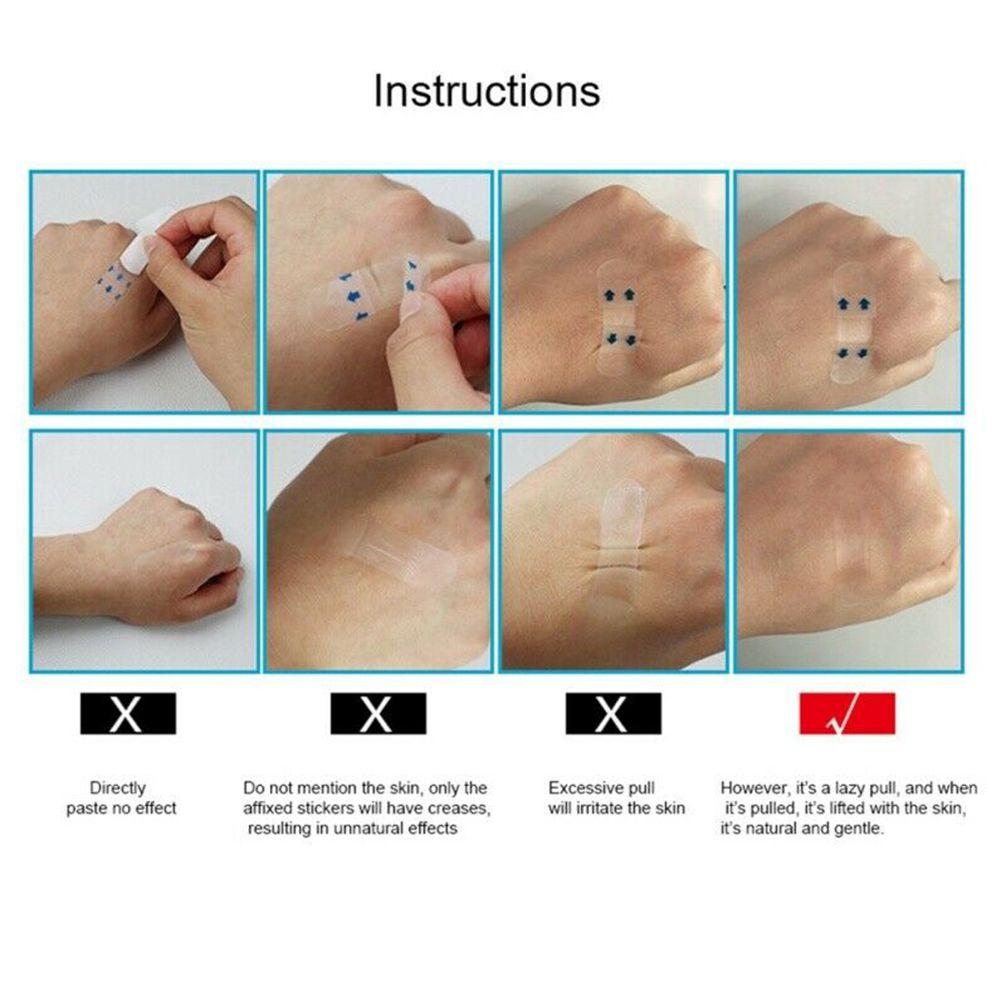 Instructions

X

Directly paste no effect

X

Do not mention the skin, only the affixed stickers will have creases, resulting in unnatural effects

X

Excessive pull will irritate the skin

√

However, it's a lazy pull, and when it's pulled, it's lifted with the skin, it's natural and gentle.