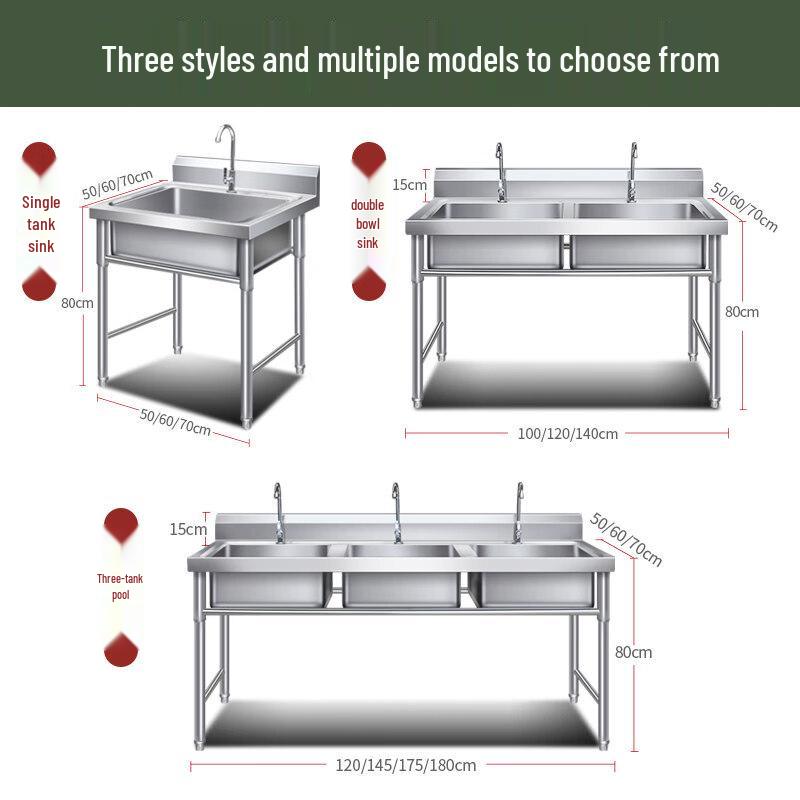 Three styles and multiple models to choose from

Single tank sink

50/60/70cm

80cm

50/60/70cm

double bowl sink

15cm

50/60/70cm

80cm

100/120/140cm

Three-tank pool

15cm

50/60/70cm

80cm

120/145/175/180cm