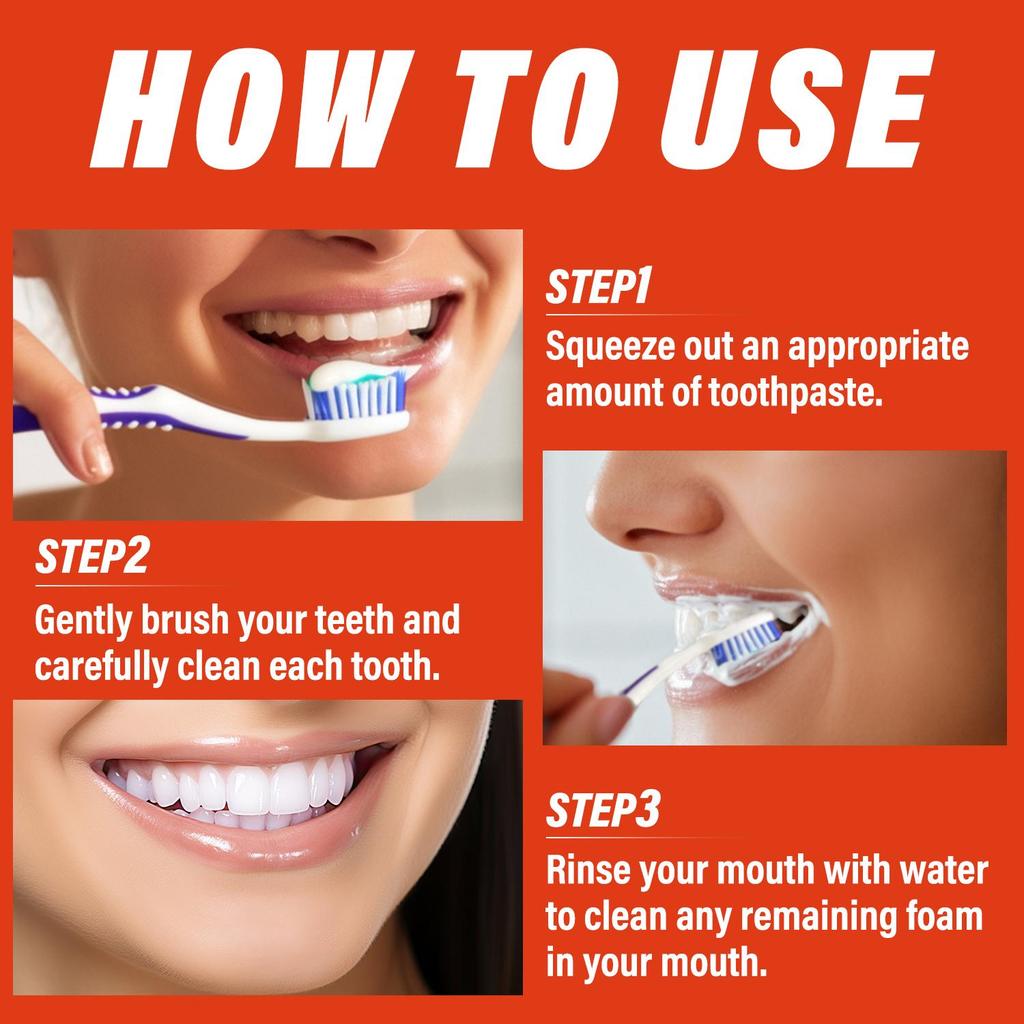 HOW TO USE

STEP1

Squeeze out an appropriate amount of toothpaste.

STEP2

Gently brush your teeth and carefully clean each tooth.

STEP3

Rinse your mouth with water to clean any remaining foam in your mouth.