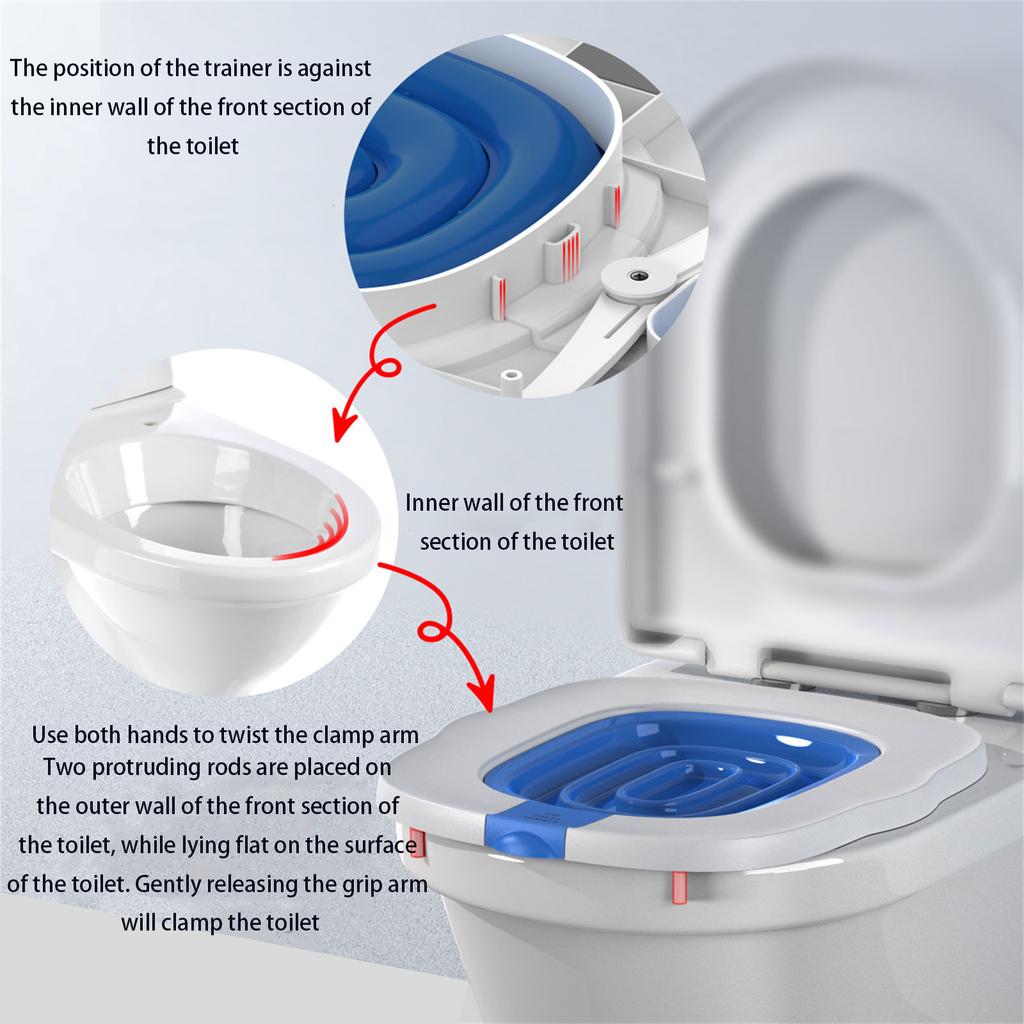 The position of the trainer is against the inner wall of the front section of the toilet

Inner wall of the front section of the toilet

Use both hands to twist the clamp arm
Two protruding rods are placed on the outer wall of the front section of the toilet, while lying flat on the surface of the toilet. Gently releasing the grip arm will clamp the toilet