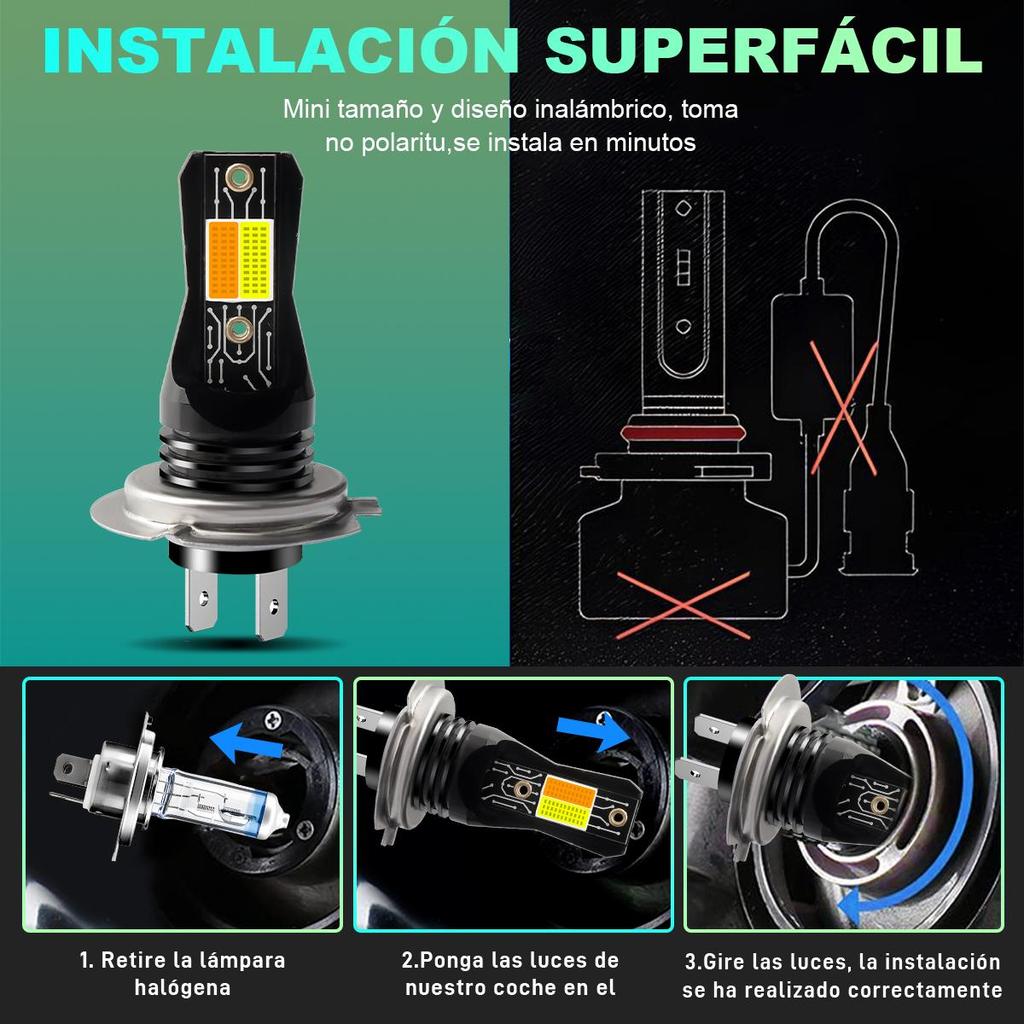 INSTALACIÓN SUPERFÁCIL

Mini tamaño y diseño inalámbrico, toma no polaritu,se instala en minutos

1. Retire la lámpara halógena

2.Ponga las luces de nuestro coche en el

3.Gire las luces, la instalación se ha realizado correctamente