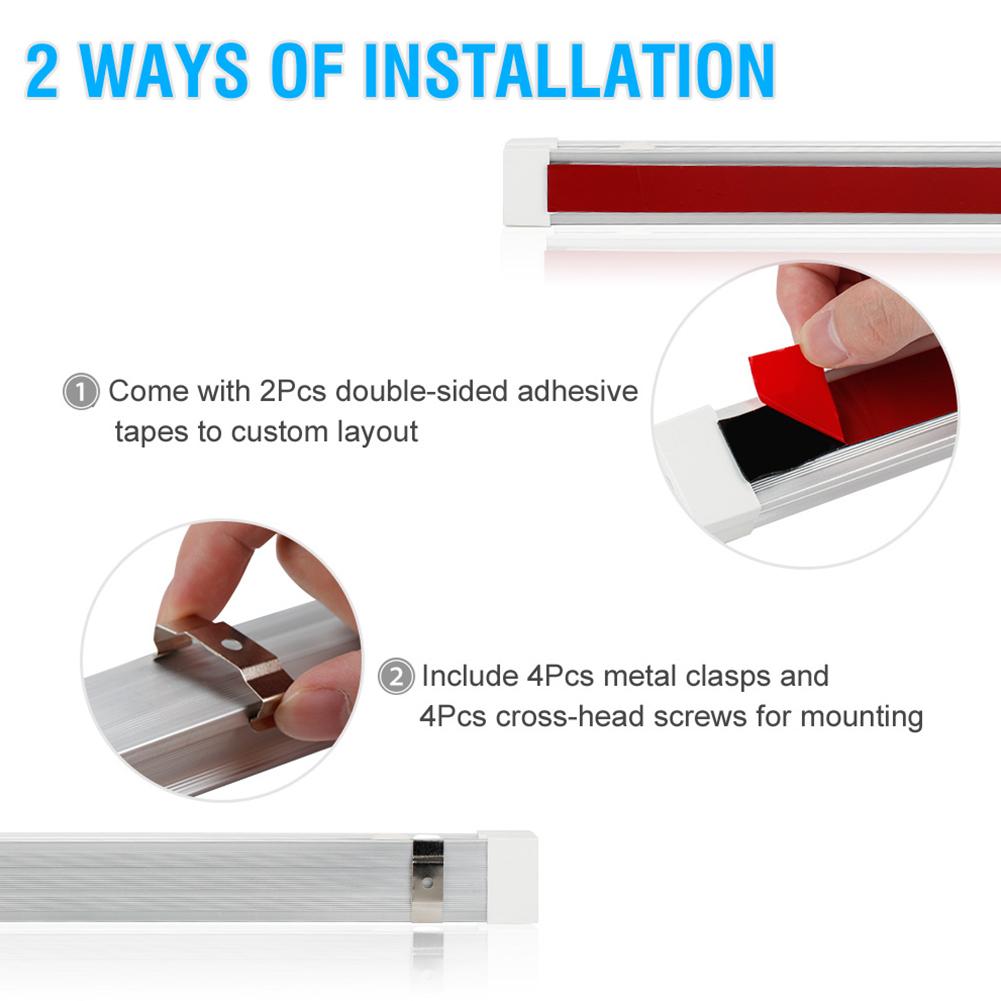 2 WAYS OF INSTALLATION

① Come with 2Pcs double-sided adhesive tapes to custom layout

② Include 4Pcs metal clasps and 4Pcs cross-head screws for mounting