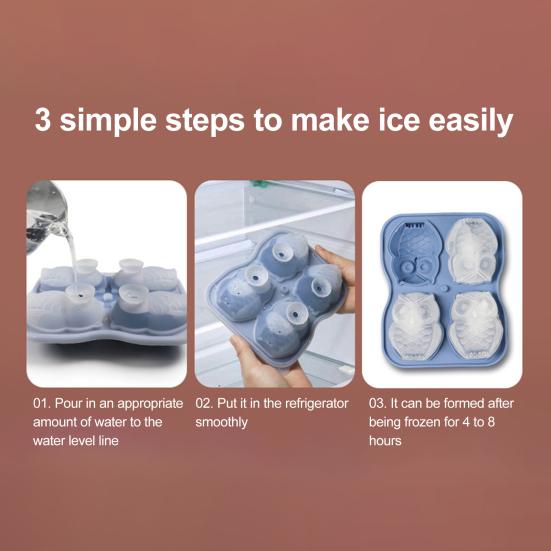 3 simple steps to make ice easily

01. Pour in an appropriate amount of water to the water level line

02. Put it in the refrigerator smoothly

03. It can be formed after being frozen for 4 to 8 hours